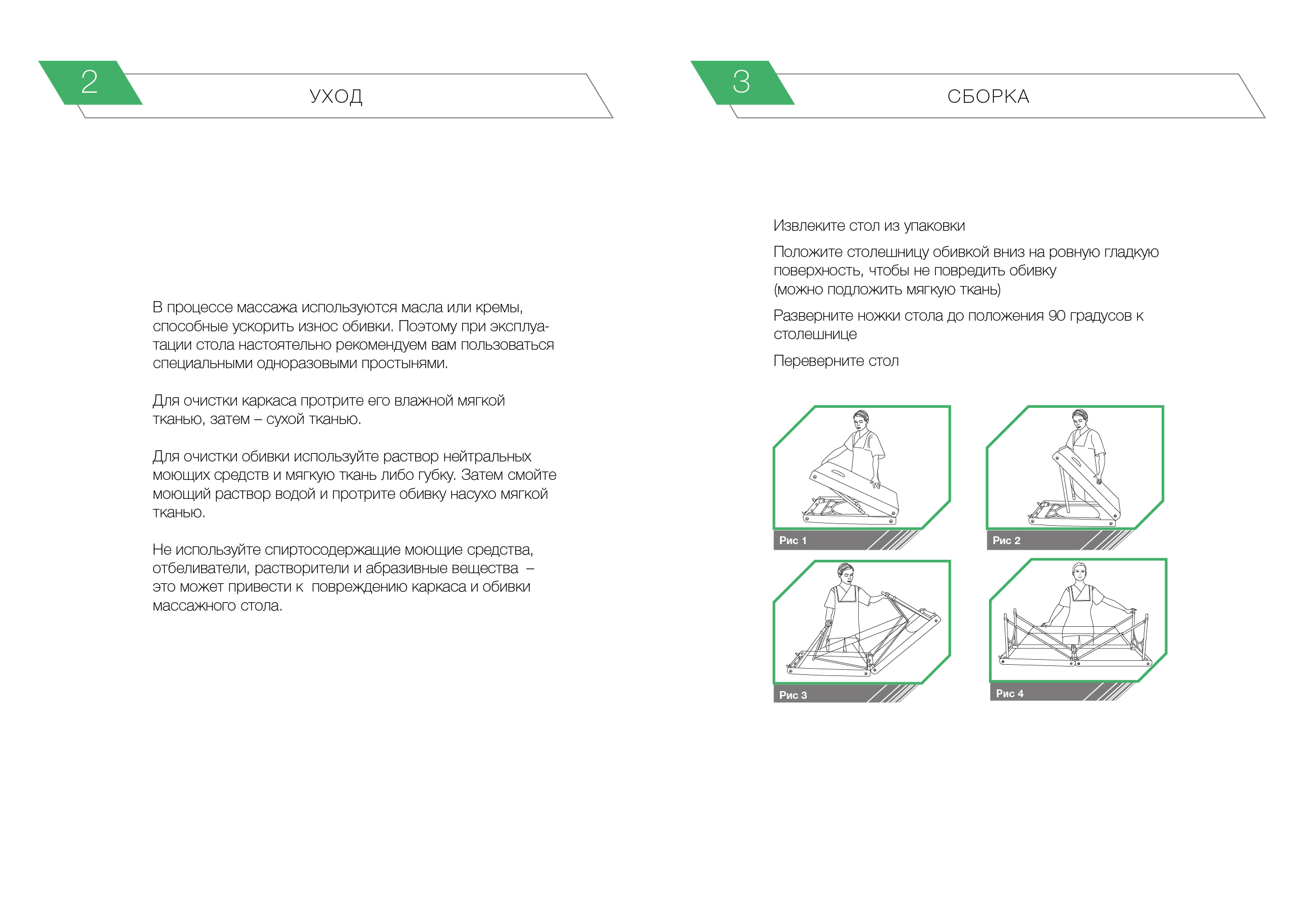 2

УХОД

В процессе массажа используются масла или кремы, способные ускорить износ обивки. Поэтому при эксплуатации стола настоятельно рекомендуем вам пользоваться специальными одноразовыми простынями.

Для очистки каркаса протрите его влажной мягкой тканью, затем – сухой тканью.

Для очистки обивки используйте раствор нейтральных моющих средств и мягкую ткань либо губку. Затем смойте моющий раствор водой и протрите обивку насухо мягкой тканью.

Не используйте спиртосодержащие моющие средства, отбеливатели, растворители и абразивные вещества – это может привести к повреждению каркаса и обивки массажного стола.

3

СБОРКА

Извлеките стол из упаковки

Положите столешницу обивкой вниз на ровную гладкую поверхность, чтобы не повредить обивку
(можно подложить мягкую ткань)

Разверните ножки стола до положения 90 градусов к столешнице

Переверните стол

Рис 1

Рис 2

Рис 3

Рис 4