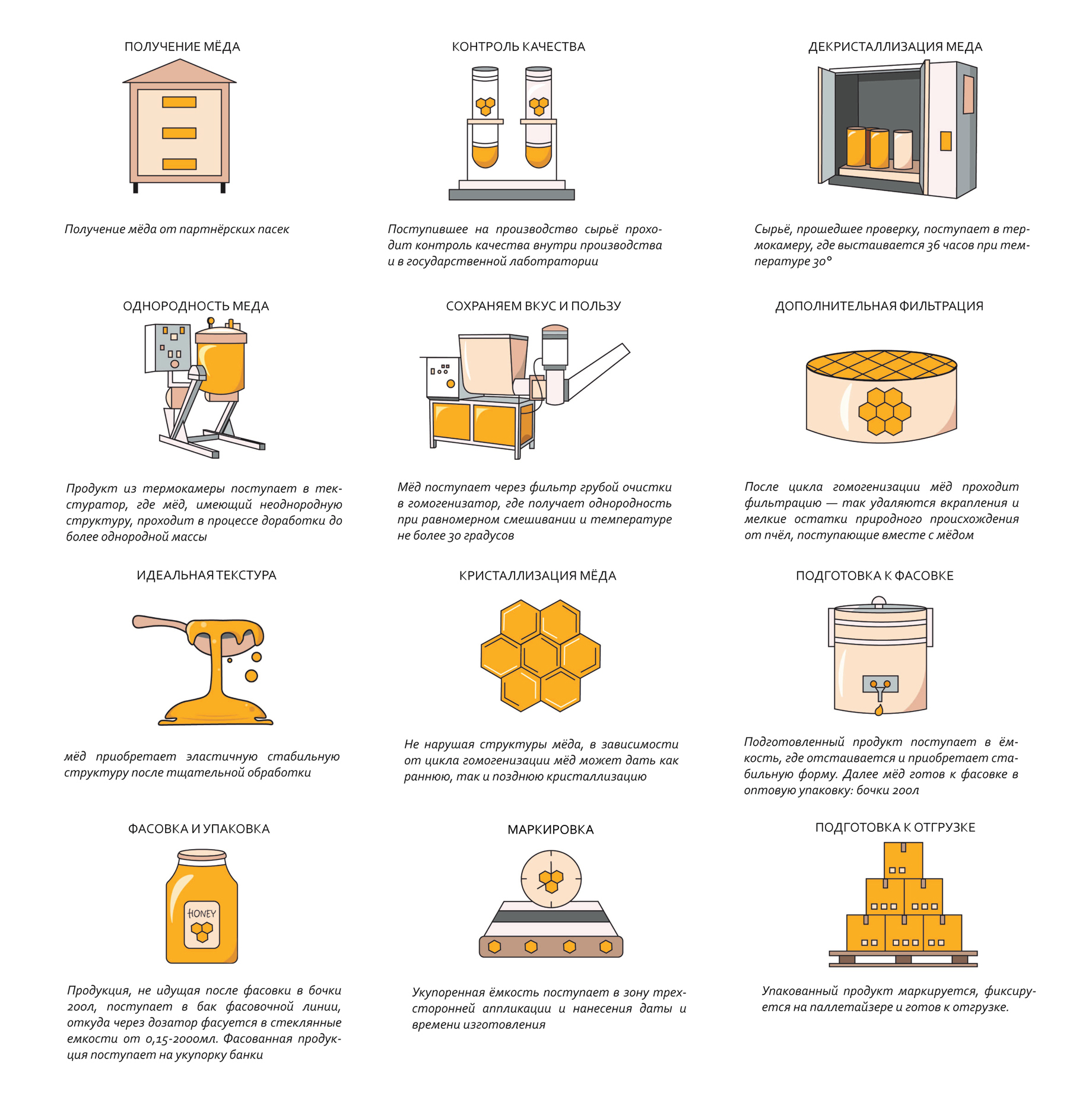 ПОЛУЧЕНИЕ МЁДА

Получение мёда от партнёрских пасек

КОНТРОЛЬ КАЧЕСТВА

Поступившее на производство сырьё проходит контроль качества внутри производства и в государственной лаботратории

ДЕКРИСТАЛЛИЗАЦИЯ МЕДА

Сырьё, прошедшее проверку, поступает в термокамеру, где выстаивается 36 часов при температуре 30°

ОДНОРОДНОСТЬ МЕДА

Продукт из термокамеры поступает в текстуратор, где мёд, имеющий неоднородную структуру, проходит в процессе доработки до более однородной массы

СОХРАНЯЕМ ВКУС И ПОЛЬЗУ

Мёд поступает через фильтр грубой очистки в гомогенизатор, где получает однородность при равномерном смешивании и температуре не более 30 градусов

ДОПОЛНИТЕЛЬНАЯ ФИЛЬТРАЦИЯ

После цикла гомогенизации мёд проходит фильтрацию — так удаляются вкрапления и мелкие остатки природного происхождения от пчёл, поступающие вместе с мёдом

ИДЕАЛЬНАЯ ТЕКСТУРА

мёд приобретает эластичную стабильную структуру после тщательной обработки

КРИСТАЛЛИЗАЦИЯ МЁДА

Не нарушая структуры мёда, в зависимости от цикла гомогенизации мёд может дать как раннюю, так и позднюю кристаллизацию

ПОДГОТОВКА К ФАСОВКЕ

Подготовленный продукт поступает в ёмкость, где отстаивается и приобретает стабильную форму. Далее мёд готов к фасовке в оптовую упаковку: бочки 200л

ФАСОВКА И УПАКОВКА

HONEY

Продукция, не идущая после фасовки в бочки 200л, поступает в бак фасовочной линии, откуда через дозатор фасуется в стеклянные емкости от 0,15-2000мл. Фасованная продукция поступает на укупорку банки

МАРКИРОВКА

Укупоренная ёмкость поступает в зону трехсторонней аппликации и нанесения даты и времени изготовления

ПОДГОТОВКА К ОТГРУЗКЕ

Упакованный продукт маркируется, фиксируется на паллетайзере и готов к отгрузке.