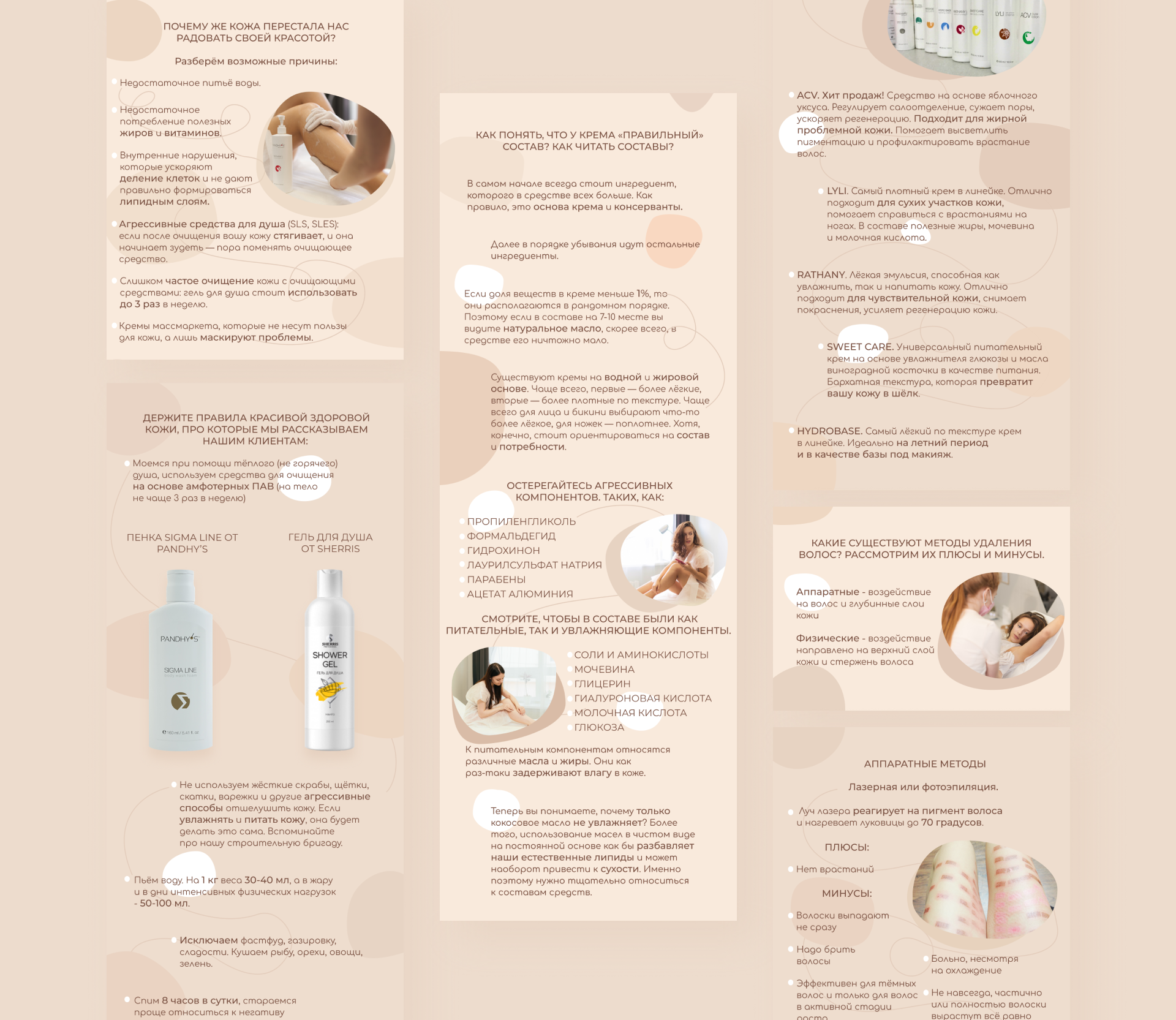 ПОЧЕМУ ЖЕ КОЖА ПЕРЕСТАЛА НАС РАДОВАТЬ СВОЕЙ КРАСОТОЙ?

Разберём возможные причины:

Недостаточное питьё воды.

Недостаточное потребление полезных жиров и витаминов.

Внутренние нарушения, которые ускоряют деление клеток и не дают правильно формироваться липидным слоям.

Агрессивные средства для душа (SLS, SLES): если после очищения вашу кожу стягивает, и она начинает зудеть — пора поменять очищающее средство.

Слишком частое очищение кожи с очищающими средствами: гель для душа стоит использовать до 3 раз в неделю.

Кремы массмаркета, которые не несут пользы для кожи, а лишь маскируют проблемы.

ДЕРЖИТЕ ПРАВИЛА КРАСИВОЙ ЗДОРОВОЙ КОЖИ, ПРО КОТОРЫЕ МЫ РАССКАЗЫВАЕМ НАШИМ КЛИЕНТАМ:

Моемся при помощи тёплого (не горячего) душа, используем средства для очищения на основе амфотерных ПАВ (на тело не чаще 3 раз в неделю)

ПЕНКА SIGMA LINE ОТ PANDHY'S

ГЕЛЬ ДЛЯ ДУША ОТ SHERRIS

PANDHY'S
SIGMA LINE
160 ml / 5.41 fl. oz

SHERRIS
SHOWER GEL
ГЕЛЬ ДЛЯ ДУША

Не используем жёсткие скрабы, щётки, скатки, варежки и другие агрессивные способы отшелушить кожу. Если увлажнять и питать кожу, она будет делать это сама. Вспоминайте про нашу строительную бригаду.

Пьём воду. На 1 кг веса 30-40 мл, а в жару и в дни интенсивных физических нагрузок - 50-100 мл.

Исключаем фастфуд, газировку, сладости. Кушаем рыбу, орехи, овощи, зелень.

Спим 8 часов в сутки, стараемся проще относиться к негативу

КАК ПОНЯТЬ, ЧТО У КРЕМА «ПРАВИЛЬНЫЙ» СОСТАВ? КАК ЧИТАТЬ СОСТАВЫ?

В самом начале всегда стоит ингредиент, которого в средстве всех больше. Как правило, это основа крема и консерванты.

Далее в порядке убывания идут остальные ингредиенты.

Если доля веществ в креме меньше 1%, то они располагаются в рандомном порядке. Поэтому если в составе на 7-10 месте вы видите натуральное масло, скорее всего, в средстве его ничтожно мало.

Существуют кремы на водной и жировой основе. Чаще всего, первые — более лёгкие, вторые — более плотные по текстуре. Чаще всего для лица и бикини выбирают что-то более лёгкое, для ножек — поплотнее. Хотя, конечно, стоит ориентироваться на состав и потребности.

ОСТЕРЕГАЙТЕСЬ АГРЕССИВНЫХ КОМПОНЕНТОВ. ТАКИХ, КАК:

ПРОПИЛЕНГЛИКОЛЬ
ФОРМАЛЬДЕГИД
ГИДРОХИНОН
ЛАУРИЛСУЛЬФАТ НАТРИЯ
ПАРАБЕНЫ
АЦЕТАТ АЛЮМИНИЯ

СМОТРИТЕ, ЧТОБЫ В СОСТАВЕ БЫЛИ КАК ПИТАТЕЛЬНЫЕ, ТАК И УВЛАЖНЯЮЩИЕ КОМПОНЕНТЫ.

СОЛИ И АМИНОКИСЛОТЫ
МОЧЕВИНА
ГЛИЦЕРИН
ГИАЛУРОНОВАЯ КИСЛОТА
МОЛОЧНАЯ КИСЛОТА
ГЛЮКОЗА

К питательным компонентам относятся различные масла и жиры. Они как раз-таки задерживают влагу в коже.

Теперь вы понимаете, почему только кокосовое масло не увлажняет? Более того, использование масел в чистом виде на постоянной основе как бы разбавляет наши естественные липиды и может наоборот привести к сухости. Именно поэтому нужно тщательно относиться к составам средств.

LYLI ACV

ACV. Хит продаж! Средство на основе яблочного уксуса. Регулирует салоотделение, сужает поры, ускоряет регенерацию. Подходит для жирной проблемной кожи. Помогает высветлить пигментацию и профилактировать врастание волос.

LYLI. Самый плотный крем в линейке. Отлично подходит для сухих участков кожи, помогает справиться с врастаниями на ногах. В составе полезные жиры, мочевина и молочная кислота.

RATHANY. Лёгкая эмульсия, способная как увлажнить, так и напитать кожу. Отлично подходит для чувствительной кожи, снимает покраснения, усиляет регенерацию кожи.

SWEET CARE. Универсальный питательный крем на основе увлажнителя глюкозы и масла виноградной косточки в качестве питания. Бархатная текстура, которая превратит вашу кожу в шёлк.

HYDROBASE. Самый лёгкий по текстуре крем в линейке. Идеально на летний период и в качестве базы под макияж.

КАКИЕ СУЩЕСТВУЮТ МЕТОДЫ УДАЛЕНИЯ ВОЛОС? РАССМОТРИМ ИХ ПЛЮСЫ И МИНУСЫ.

Аппаратные - воздействие на волос и глубинные слои кожи

Физические - воздействие направлено на верхний слой кожи и стержень волоса

АППАРАТНЫЕ МЕТОДЫ

Лазерная или фотоэпиляция.

Луч лазера реагирует на пигмент волоса и нагревает луковицы до 70 градусов.

ПЛЮСЫ:

Нет врастаний

МИНУСЫ:

Волоски выпадают не сразу

Надо брить волосы

Эффективен для тёмных волос и только для волос в активной стадии роста

Больно, несмотря на охлаждение

Не навсегда, частично или полностью волоски вырастут всё равно