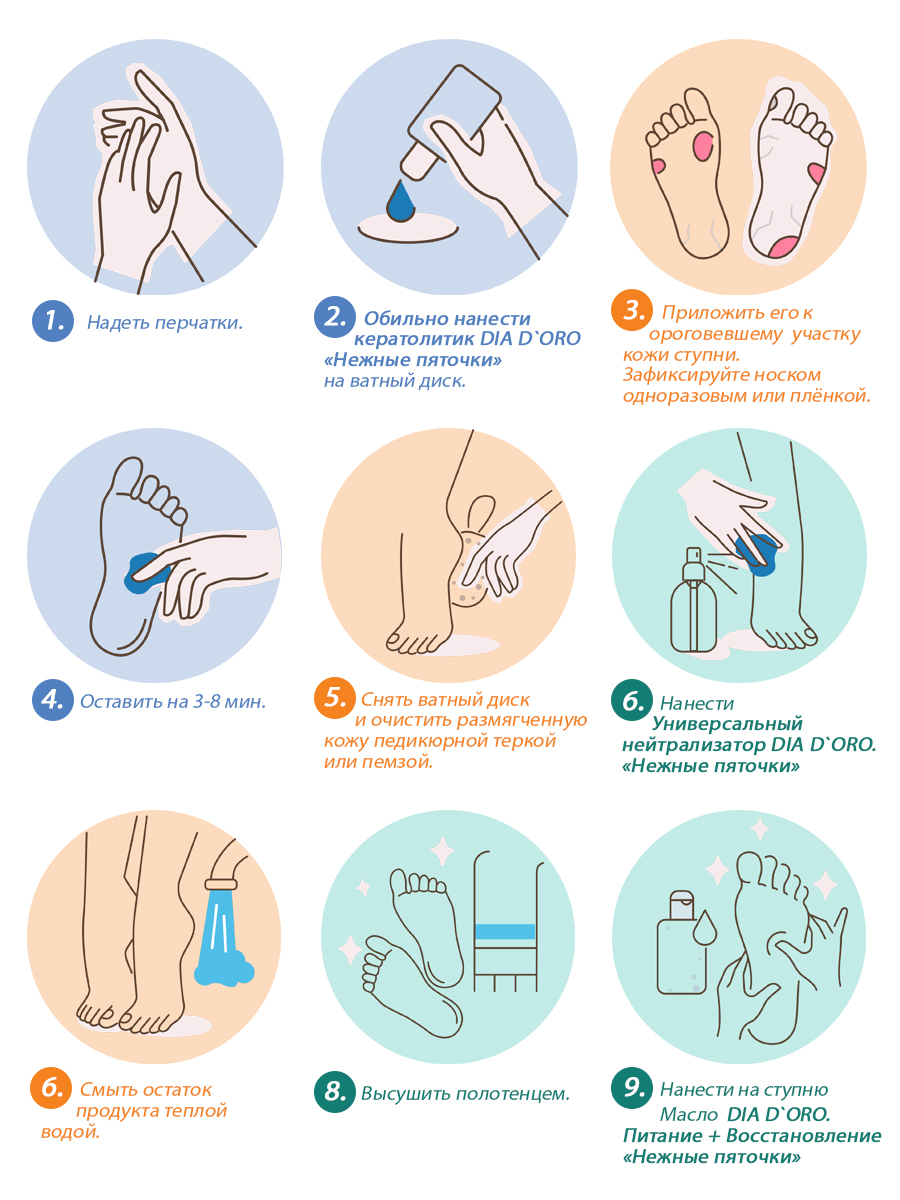 1. Надеть перчатки.

2. Обильно нанести кератолитик DIA D`ORO «Нежные пяточки» на ватный диск.

3. Приложить его к ороговевшему участку кожи ступни. Зафиксируйте носком одноразовым или плёнкой.

4. Оставить на 3-8 мин.

5. Снять ватный диск и очистить размягченную кожу педикюрной теркой или пемзой.

6. Нанести Универсальный нейтрализатор DIA D`ORO. «Нежные пяточки»

6. Смыть остаток продукта теплой водой.

8. Высушить полотенцем.

9. Нанести на ступню Масло DIA D`ORO. Питание + Восстановление «Нежные пяточки»