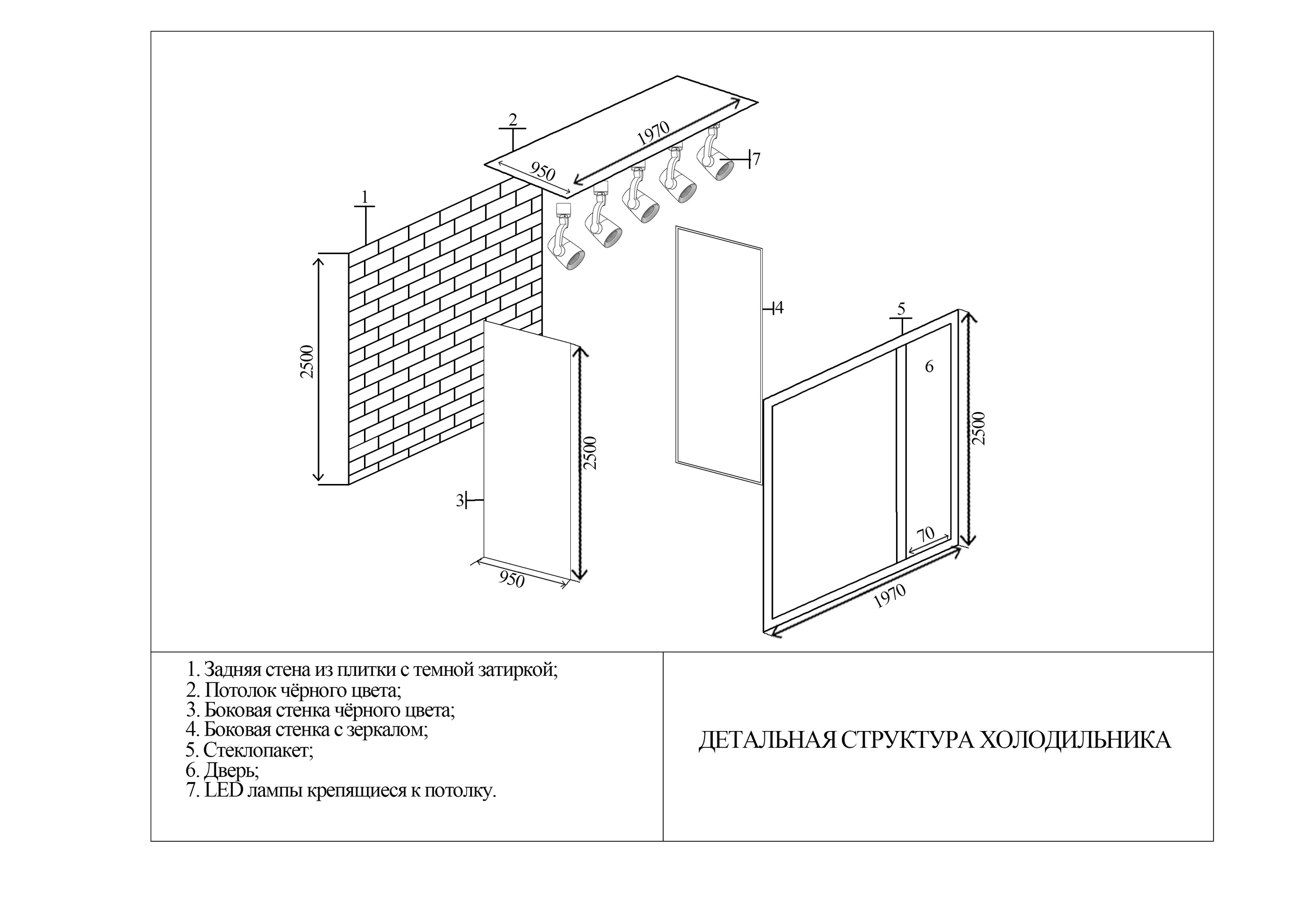 2

1970

950

7

1

2500

4

5

6

2500

2500

3

70

950

1970

1. Задняя стена из плитки с темной затиркой;
2. Потолок чёрного цвета;
3. Боковая стенка чёрного цвета;
4. Боковая стенка с зеркалом;
5. Стеклопакет;
6. Дверь;
7. LED лампы крепящиеся к потолку.

ДЕТАЛЬНАЯ СТРУКТУРА ХОЛОДИЛЬНИКА