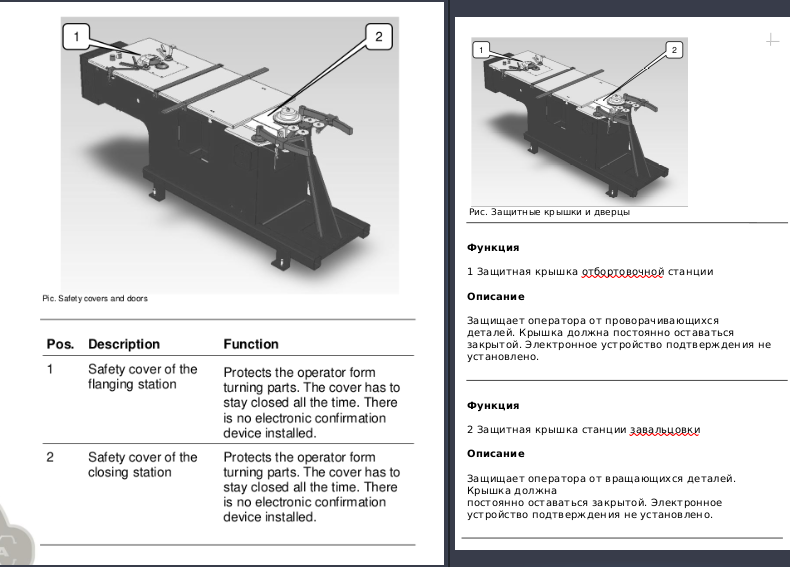 1

2

Pic. Safety covers and doors

| Pos. | Description | Function |
|---|---|---|
| 1 | Safety cover of the flanging station | Protects the operator form turning parts. The cover has to stay closed all the time. There is no electronic confirmation device installed. |
| 2 | Safety cover of the closing station | Protects the operator form turning parts. The cover has to stay closed all the time. There is no electronic confirmation device installed. |

1

2

Рис. Защитные крышки и дверцы

Функция

1 Защитная крышка отбортовочной станции

Описание

Защищает оператора от проворачивающихся деталей. Крышка должна постоянно оставаться закрытой. Электронное устройство подтверждения не установлено.

Функция

2 Защитная крышка станции завальцовки

Описание

Защищает оператора от вращающихся деталей. Крышка должна постоянно оставаться закрытой. Электронное устройство подтверждения не установлено.