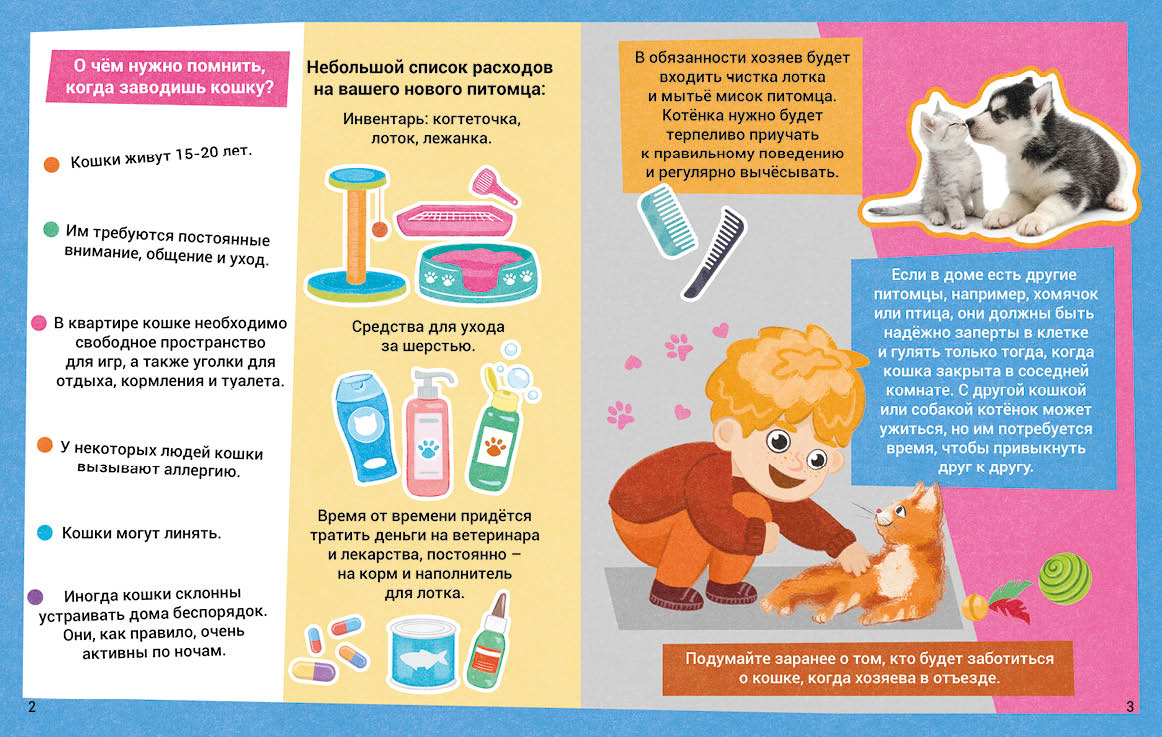 О чём нужно помнить, когда заводишь кошку?

Кошки живут 15-20 лет.

Им требуются постоянные внимание, общение и уход.

В квартире кошке необходимо свободное пространство для игр, а также уголки для отдыха, кормления и туалета.

У некоторых людей кошки вызывают аллергию.

Кошки могут линять.

Иногда кошки склонны устраивать дома беспорядок. Они, как правило, очень активны по ночам.

2

Небольшой список расходов на вашего нового питомца:

Инвентарь: когтеточка, лоток, лежанка.

Средства для ухода за шерстью.

Время от времени придётся тратить деньги на ветеринара и лекарства, постоянно – на корм и наполнитель для лотка.

В обязанности хозяев будет входить чистка лотка и мытьё мисок питомца. Котёнка нужно будет терпеливо приучать к правильному поведению и регулярно вычёсывать.

Если в доме есть другие питомцы, например, хомячок или птица, они должны быть надёжно заперты в клетке и гулять только тогда, когда кошка закрыта в соседней комнате. С другой кошкой или собакой котёнок может ужиться, но им потребуется время, чтобы привыкнуть друг к другу.

Подумайте заранее о том, кто будет заботиться о кошке, когда хозяева в отъезде.

3