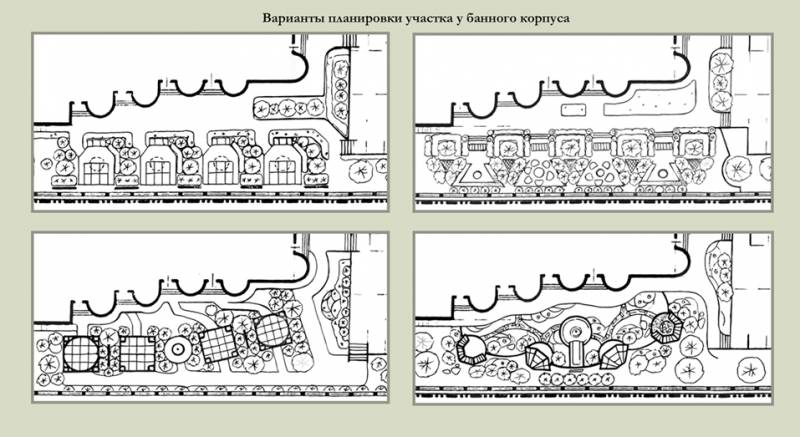 Варианты планировки участка у банного корпуса