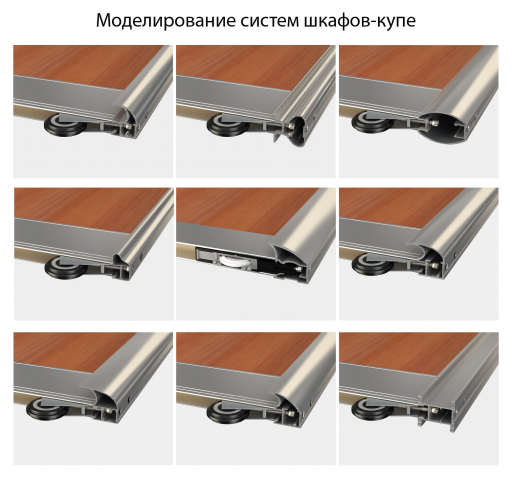 Моделирование систем шкафов-купе