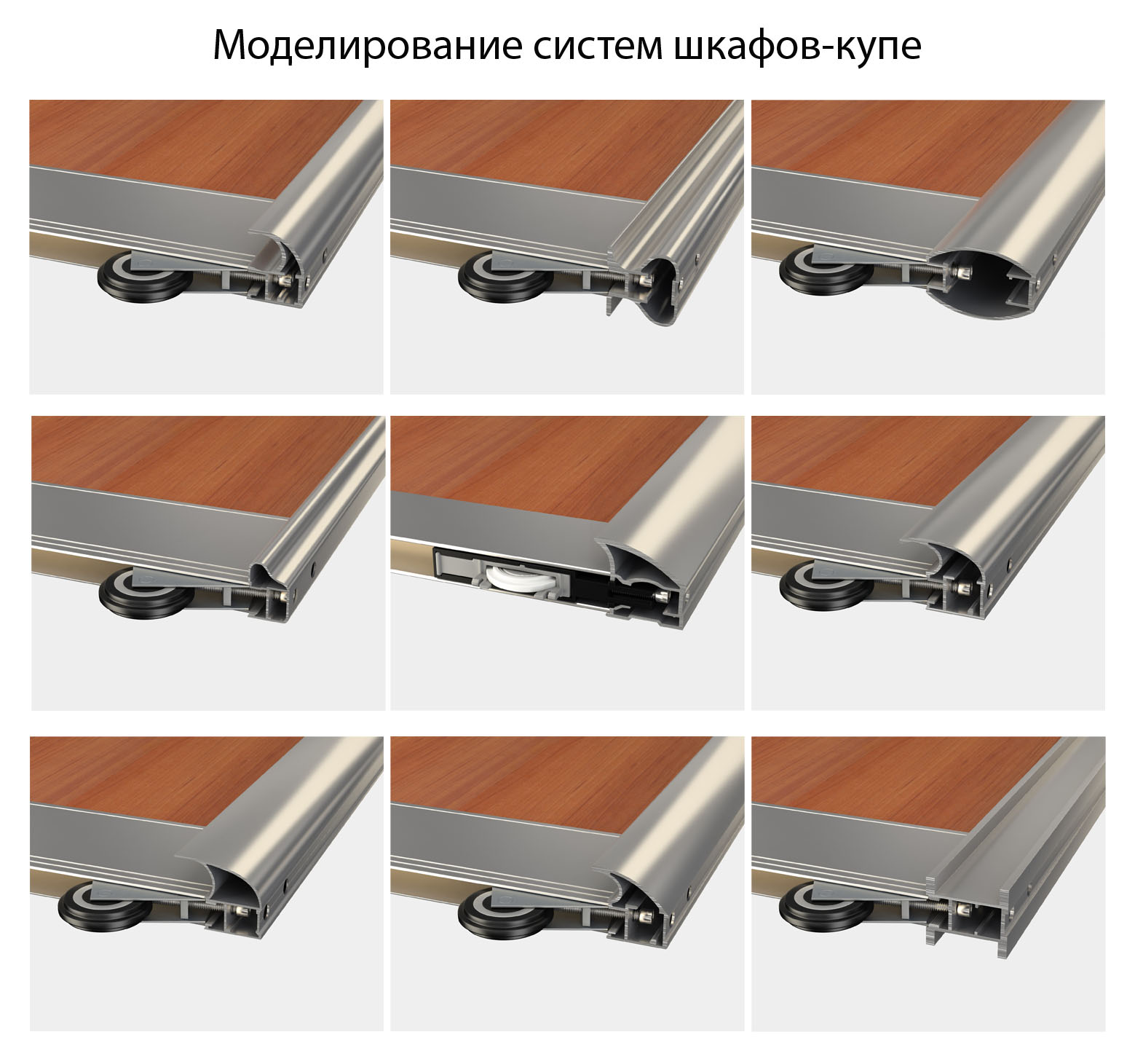 Моделирование систем шкафов-купе