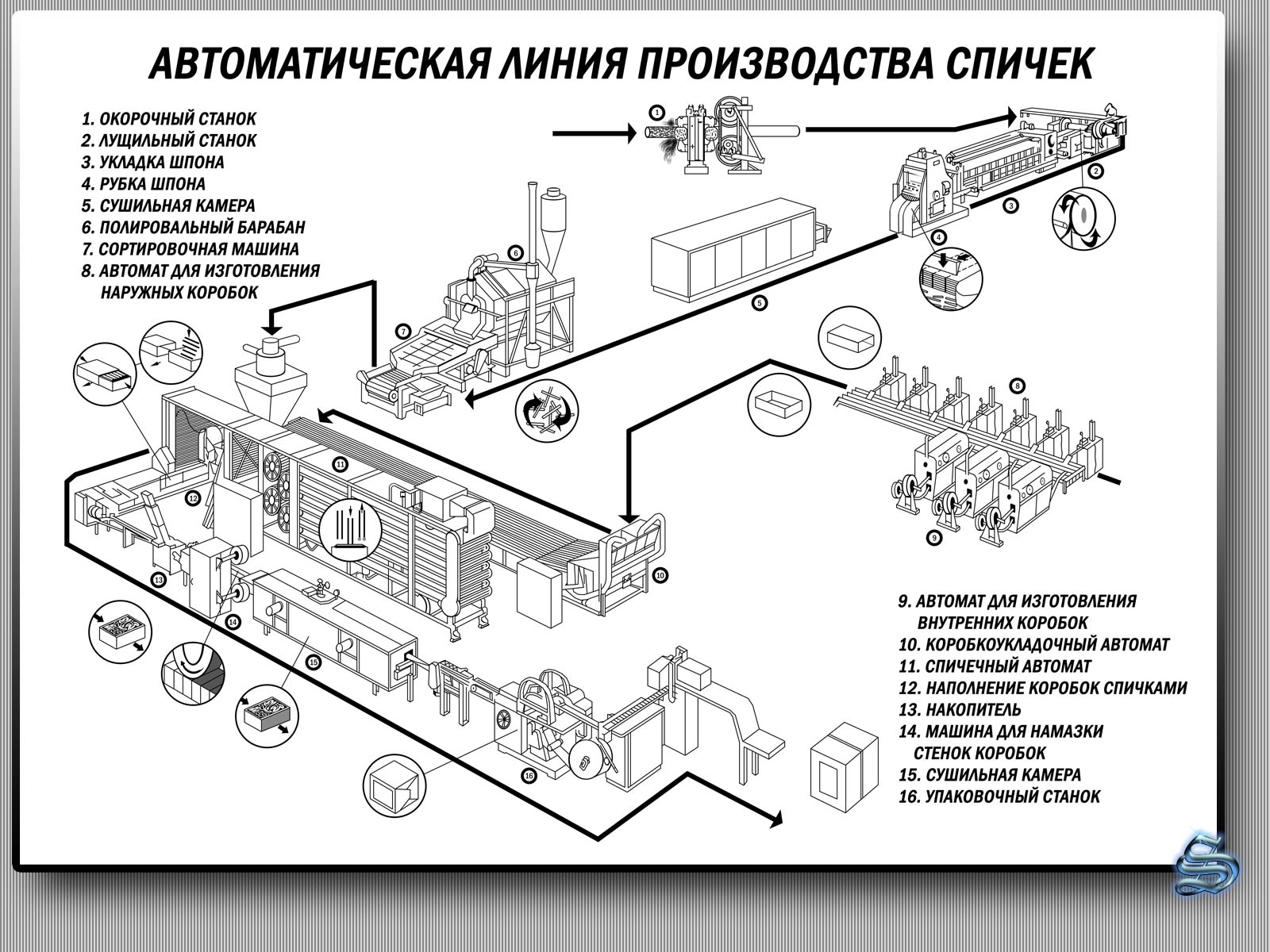 АВТОМАТИЧЕСКАЯ ЛИНИЯ ПРОИЗВОДСТВА СПИЧЕК

1. ОКОРОЧНЫЙ СТАНОК
2. ЛУЩИЛЬНЫЙ СТАНОК
3. УКЛАДКА ШПОНА
4. РУБКА ШПОНА
5. СУШИЛЬНАЯ КАМЕРА
6. ПОЛИРОВАЛЬНЫЙ БАРАБАН
7. СОРТИРОВОЧНАЯ МАШИНА
8. АВТОМАТ ДЛЯ ИЗГОТОВЛЕНИЯ НАРУЖНЫХ КОРОБОК

1
2
3
4
5
6
7
8
9
10
11
12
13
14
15
16

9. АВТОМАТ ДЛЯ ИЗГОТОВЛЕНИЯ ВНУТРЕННИХ КОРОБОК
10. КОРОБКОУКЛАДОЧНЫЙ АВТОМАТ
11. СПИЧЕЧНЫЙ АВТОМАТ
12. НАПОЛНЕНИЕ КОРОБОК СПИЧКАМИ
13. НАКОПИТЕЛЬ
14. МАШИНА ДЛЯ НАМАЗКИ СТЕНОК КОРОБОК
15. СУШИЛЬНАЯ КАМЕРА
16. УПАКОВОЧНЫЙ СТАНОК