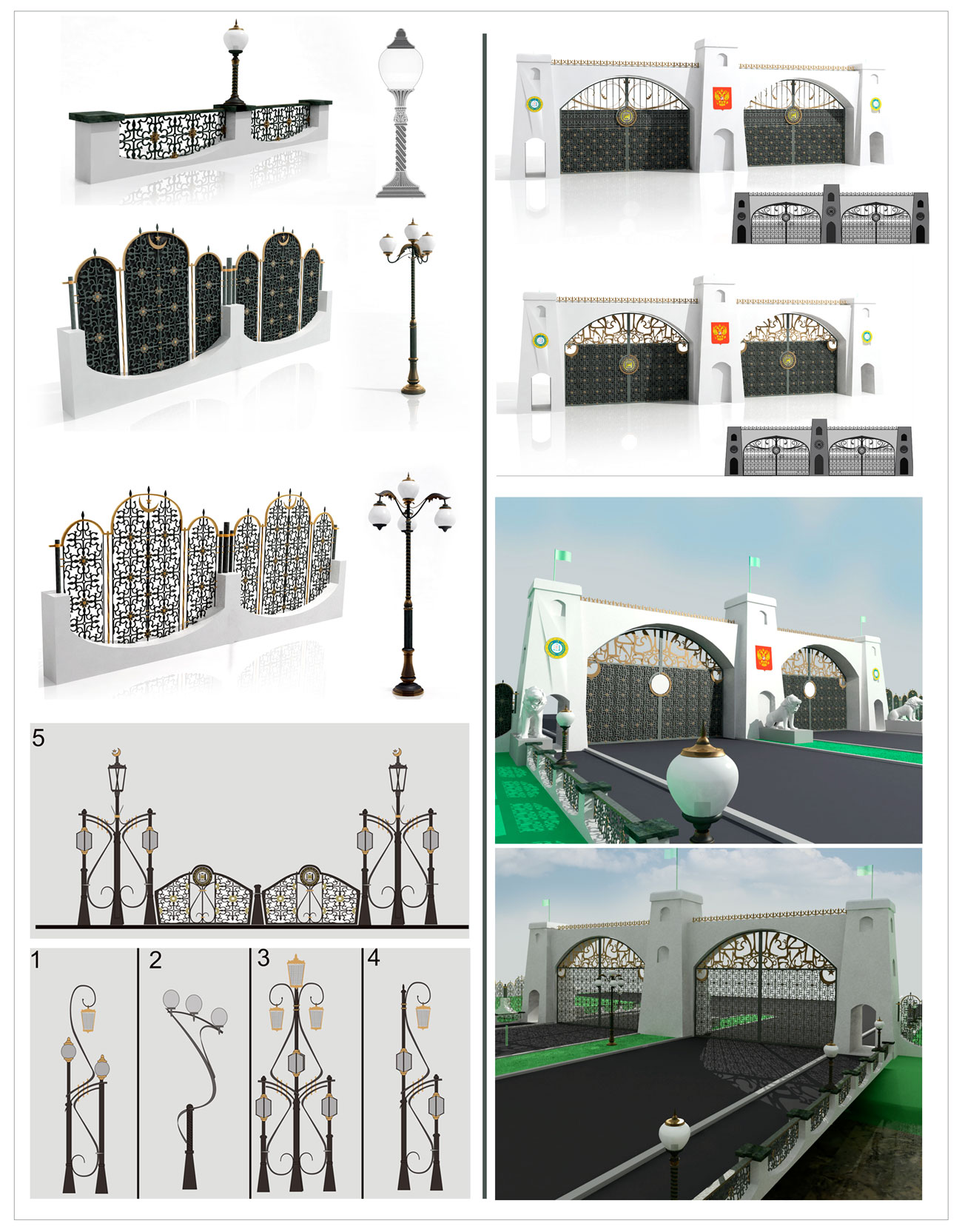 5

1

2

3

4