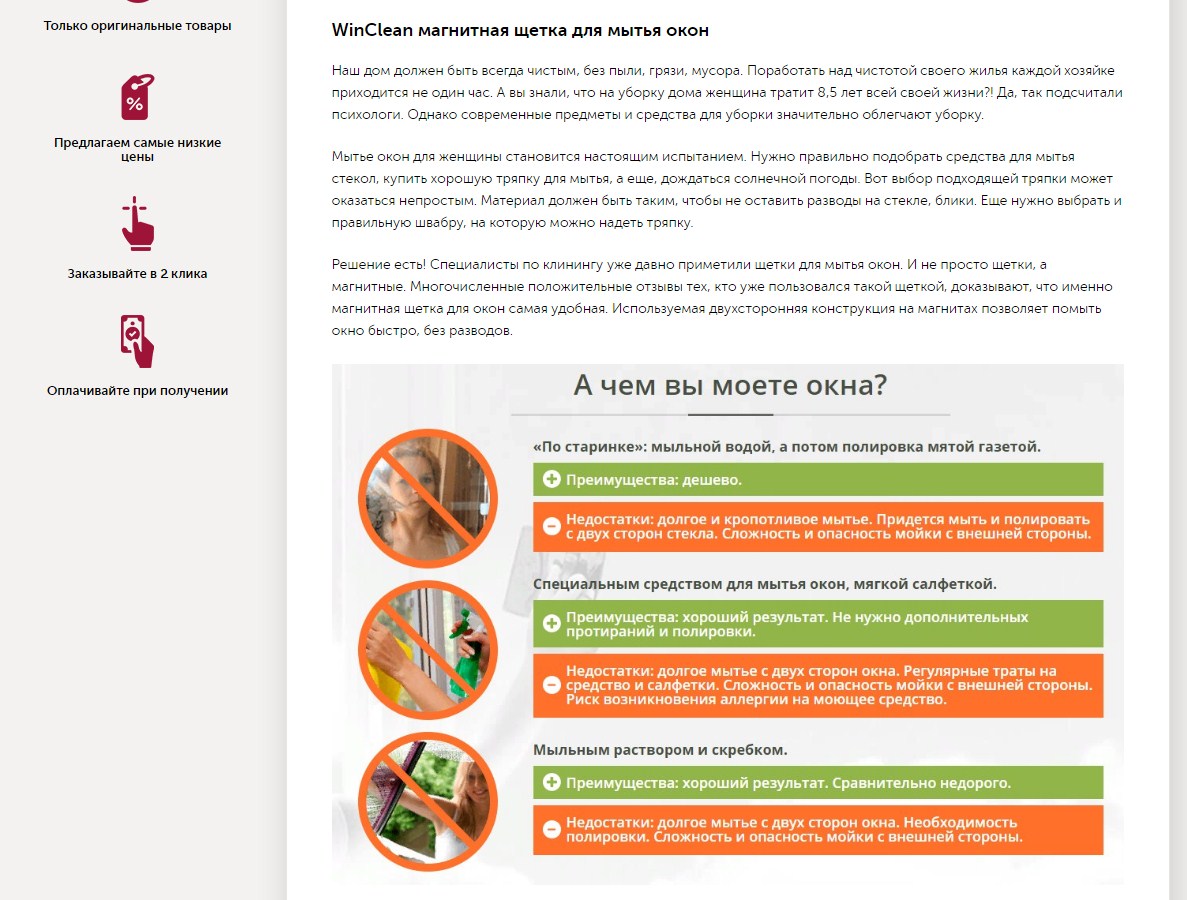 Только оригинальные товары

%

Предлагаем самые низкие цены

Заказывайте в 2 клика

Оплачивайте при получении

WinClean магнитная щетка для мытья окон

Наш дом должен быть всегда чистым, без пыли, грязи, мусора. Поработать над чистотой своего жилья каждой хозяйке приходится не один час. А вы знали, что на уборку дома женщина тратит 8,5 лет всей своей жизни?! Да, так подсчитали психологи. Однако современные предметы и средства для уборки значительно облегчают уборку.

Мытье окон для женщины становится настоящим испытанием. Нужно правильно подобрать средства для мытья стекол, купить хорошую тряпку для мытья, а еще, дождаться солнечной погоды. Вот выбор подходящей тряпки может оказаться непростым. Материал должен быть таким, чтобы не оставить разводы на стекле, блики. Еще нужно выбрать и правильную швабру, на которую можно надеть тряпку.

Решение есть! Специалисты по клинингу уже давно приметили щетки для мытья окон. И не просто щетки, а магнитные. Многочисленные положительные отзывы тех, кто уже пользовался такой щеткой, доказывают, что именно магнитная щетка для окон самая удобная. Используемая двухсторонняя конструкция на магнитах позволяет помыть окно быстро, без разводов.

А чем вы моете окна?

«По старинке»: мыльной водой, а потом полировка мятой газетой.

Преимущества: дешево.

Недостатки: долгое и кропотливое мытье. Придется мыть и полировать с двух сторон стекла. Сложность и опасность мойки с внешней стороны.

Специальным средством для мытья окон, мягкой салфеткой.

Преимущества: хороший результат. Не нужно дополнительных протираний и полировки.

Недостатки: долгое мытье с двух сторон окна. Регулярные траты на средство и салфетки. Сложность и опасность мойки с внешней стороны. Риск возникновения аллергии на моющее средство.

Мыльным раствором и скребком.

Преимущества: хороший результат. Сравнительно недорого.

Недостатки: долгое мытье с двух сторон окна. Необходимость полировки. Сложность и опасность мойки с внешней стороны.