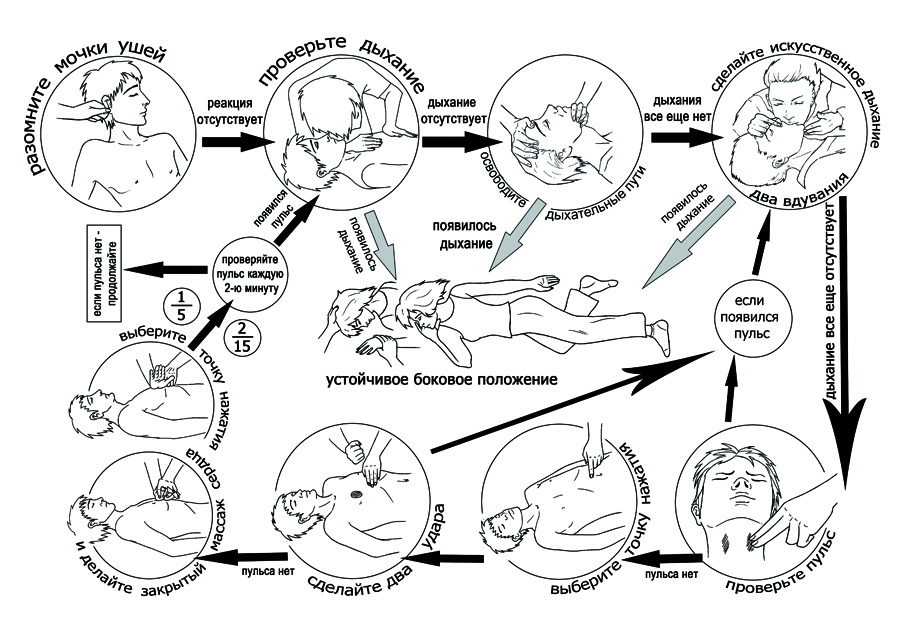 разомните мочки ушей

реакция отсутствует

проверьте дыхание

дыхание отсутствует

освободите дыхательные пути

дыхания все еще нет

сделайте искусственное дыхание

два вдувания

появился пульс

появилось дыхание

появилось дыхание

появилось дыхание

если пульса нет - продолжайте

проверяйте пульс каждую 2-ю минуту

$\frac{1}{5}$

$\frac{2}{15}$

выберите точку нажатия

устойчивое боковое положение

если появился пульс

дыхание все еще отсутствует

и делайте закрытый массаж сердца

пульса нет

сделайте два удара

выберите точку нажатия

пульса нет

проверьте пульс