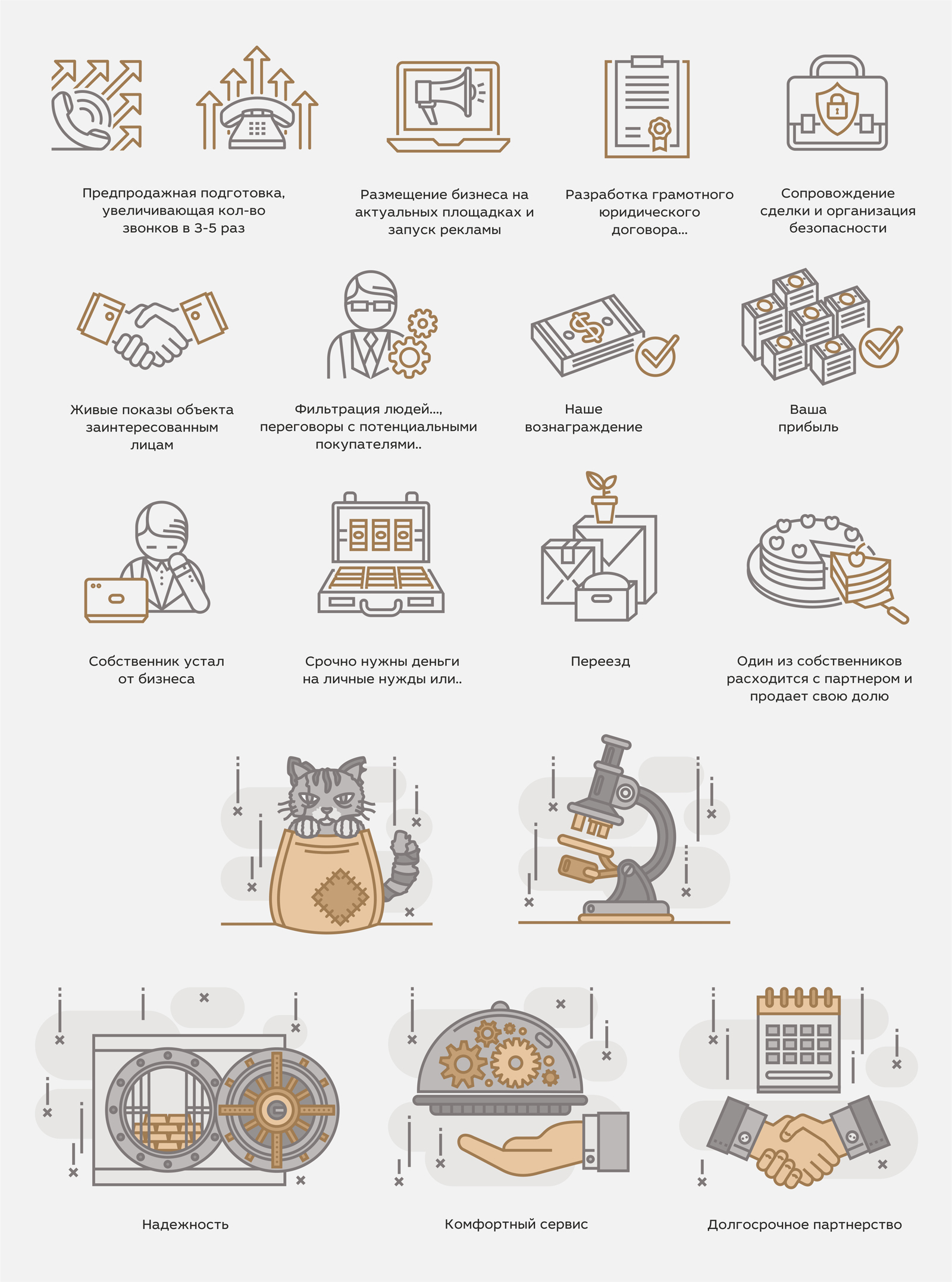 Предпродажная подготовка, увеличивающая кол-во звонков в 3-5 раз

Размещение бизнеса на актуальных площадках и запуск рекламы

Разработка грамотного юридического договора...

Сопровождение сделки и организация безопасности

Живые показы объекта заинтересованным лицам

Фильтрация людей..., переговоры с потенциальными покупателями..

Наше вознаграждение

Ваша прибыль

Собственник устал от бизнеса

Срочно нужны деньги на личные нужды или..

Переезд

Один из собственников расходится с партнером и продает свою долю

Надежность

Комфортный сервис

Долгосрочное партнерство