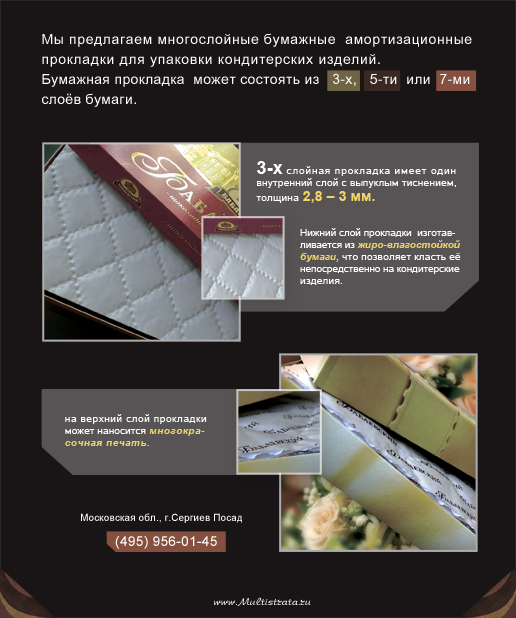 Мы предлагаем многослойные бумажные амортизационные прокладки для упаковки кондитерских изделий.
Бумажная прокладка может состоять из 3-х, 5-ти или 7-ми слоёв бумаги.

3-х слойная прокладка имеет один внутренний слой с выпуклым тиснением, толщина 2,8 – 3 мм.

Нижний слой прокладки изготавливается из жиро-влагостойкой бумаги, что позволяет класть её непосредственно на кондитерские изделия.

на верхний слой прокладки может наносится многокрасочная печать.

Московская обл., г.Сергиев Посад

(495) 956-01-45

www.Multistrata.ru