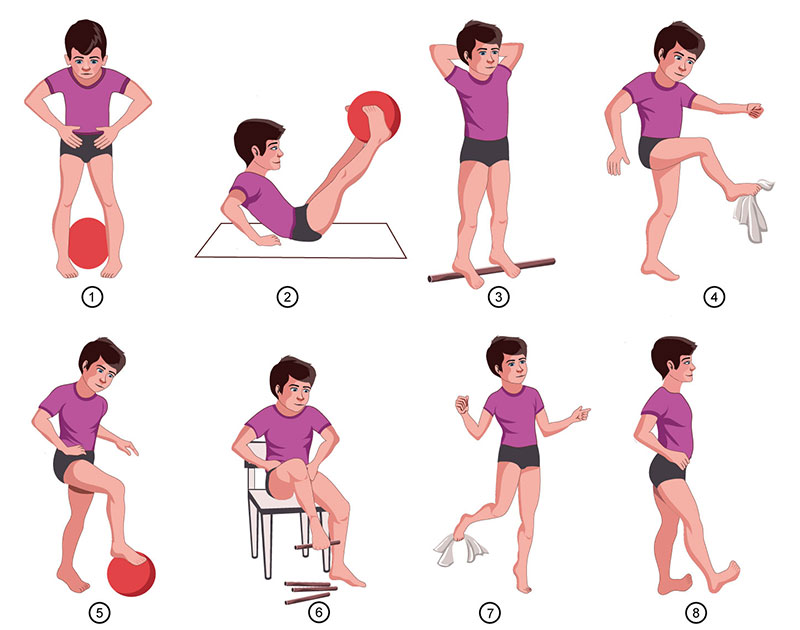 1
2
3
4
5
6
7
8