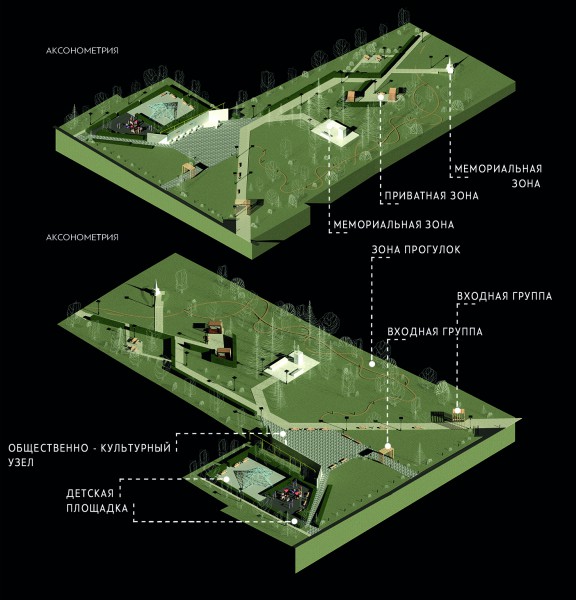 АКСОНОМЕТРИЯ

МЕМОРИАЛЬНАЯ ЗОНА

ПРИВАТНАЯ ЗОНА

МЕМОРИАЛЬНАЯ ЗОНА

АКСОНОМЕТРИЯ

ЗОНА ПРОГУЛОК

ВХОДНАЯ ГРУППА

ВХОДНАЯ ГРУППА

ОБЩЕСТВЕННО - КУЛЬТУРНЫЙ УЗЕЛ

ДЕТСКАЯ ПЛОЩАДКА