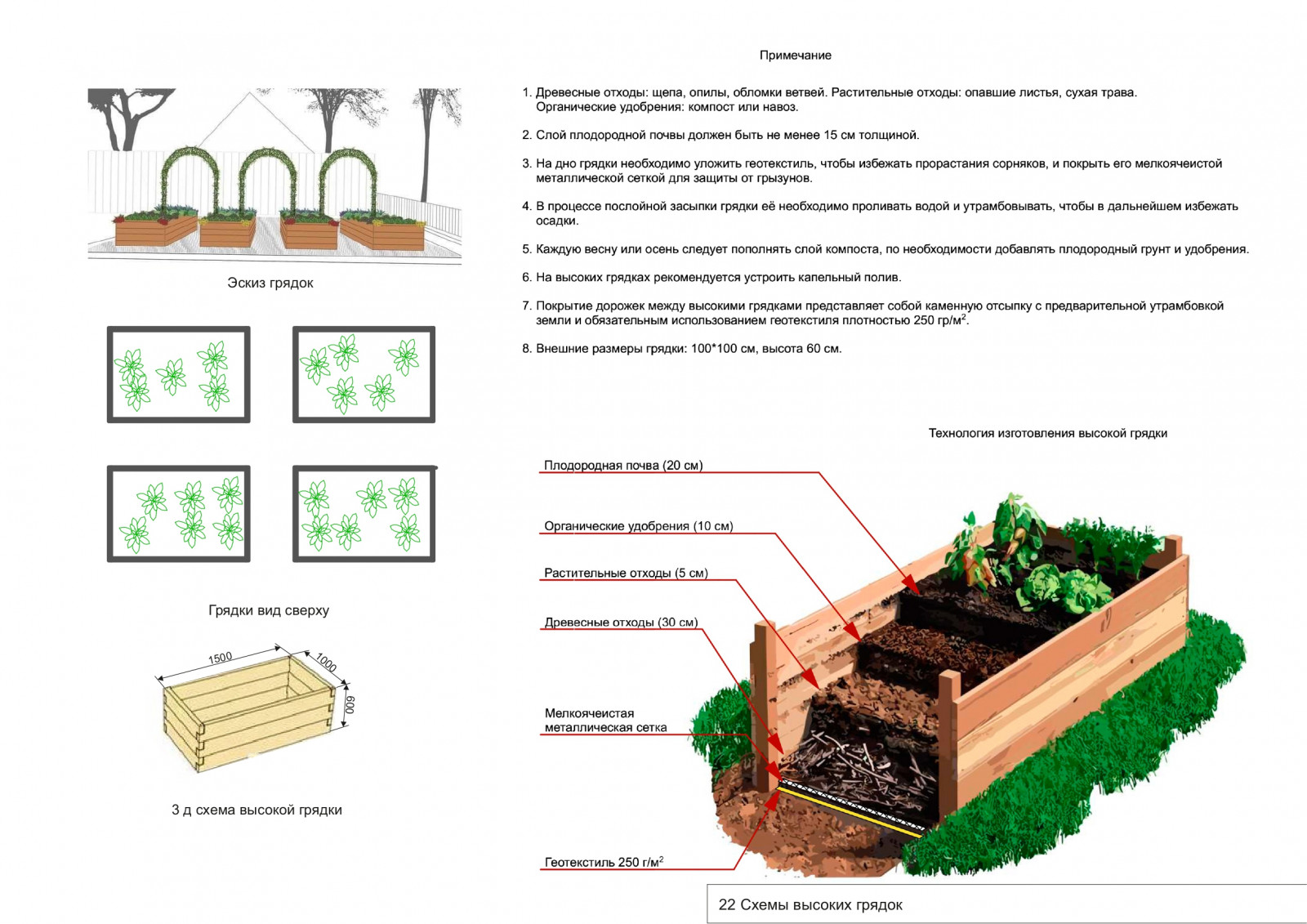 Эскиз грядок

Грядки вид сверху

1500
1000
600

3 д схема высокой грядки

Примечание

1. Древесные отходы: щепа, опилы, обломки ветвей. Растительные отходы: опавшие листья, сухая трава. Органические удобрения: компост или навоз.

2. Слой плодородной почвы должен быть не менее 15 см толщиной.

3. На дно грядки необходимо уложить геотекстиль, чтобы избежать прорастания сорняков, и покрыть его мелкоячеистой металлической сеткой для защиты от грызунов.

4. В процессе послойной засыпки грядки её необходимо проливать водой и утрамбовывать, чтобы в дальнейшем избежать осадки.

5. Каждую весну или осень следует пополнять слой компоста, по необходимости добавлять плодородный грунт и удобрения.

6. На высоких грядках рекомендуется устроить капельный полив.

7. Покрытие дорожек между высокими грядками представляет собой каменную отсыпку с предварительной утрамбовкой земли и обязательным использованием геотекстиля плотностью 250 гр/м$^2$.

8. Внешние размеры грядки: 100*100 см, высота 60 см.

Технология изготовления высокой грядки

Плодородная почва (20 см)

Органические удобрения (10 см)

Растительные отходы (5 см)

Древесные отходы (30 см)

Мелкоячеистая металлическая сетка

Геотекстиль 250 г/м$^2$

22 Схемы высоких грядок