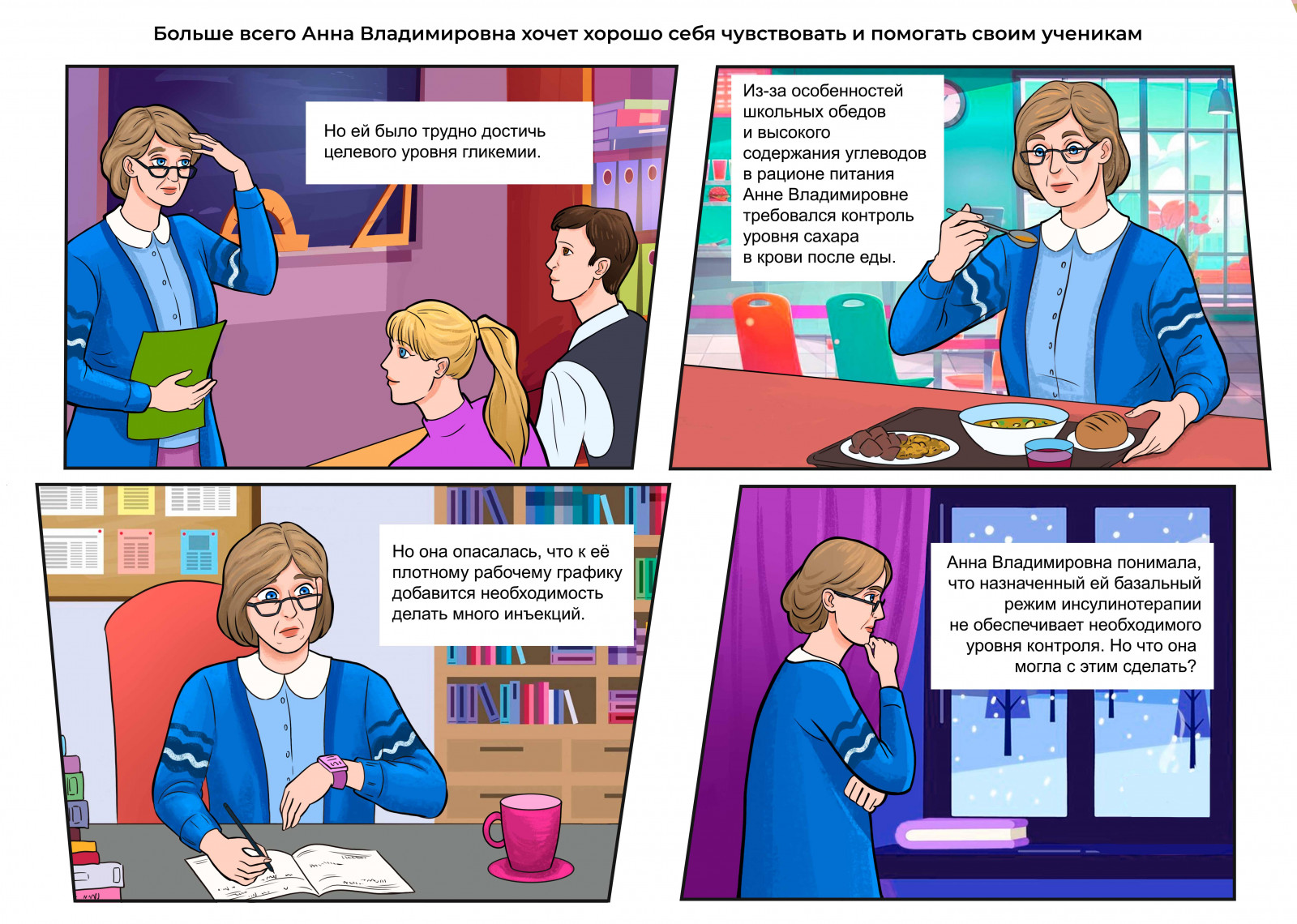 Больше всего Анна Владимировна хочет хорошо себя чувствовать и помогать своим ученикам

Но ей было трудно достичь целевого уровня гликемии.

Из-за особенностей школьных обедов и высокого содержания углеводов в рационе питания Анне Владимировне требовался контроль уровня сахара в крови после еды.

Но она опасалась, что к её плотному рабочему графику добавится необходимость делать много инъекций.

Анна Владимировна понимала, что назначенный ей базальный режим инсулинотерапии не обеспечивает необходимого уровня контроля. Но что она могла с этим сделать?