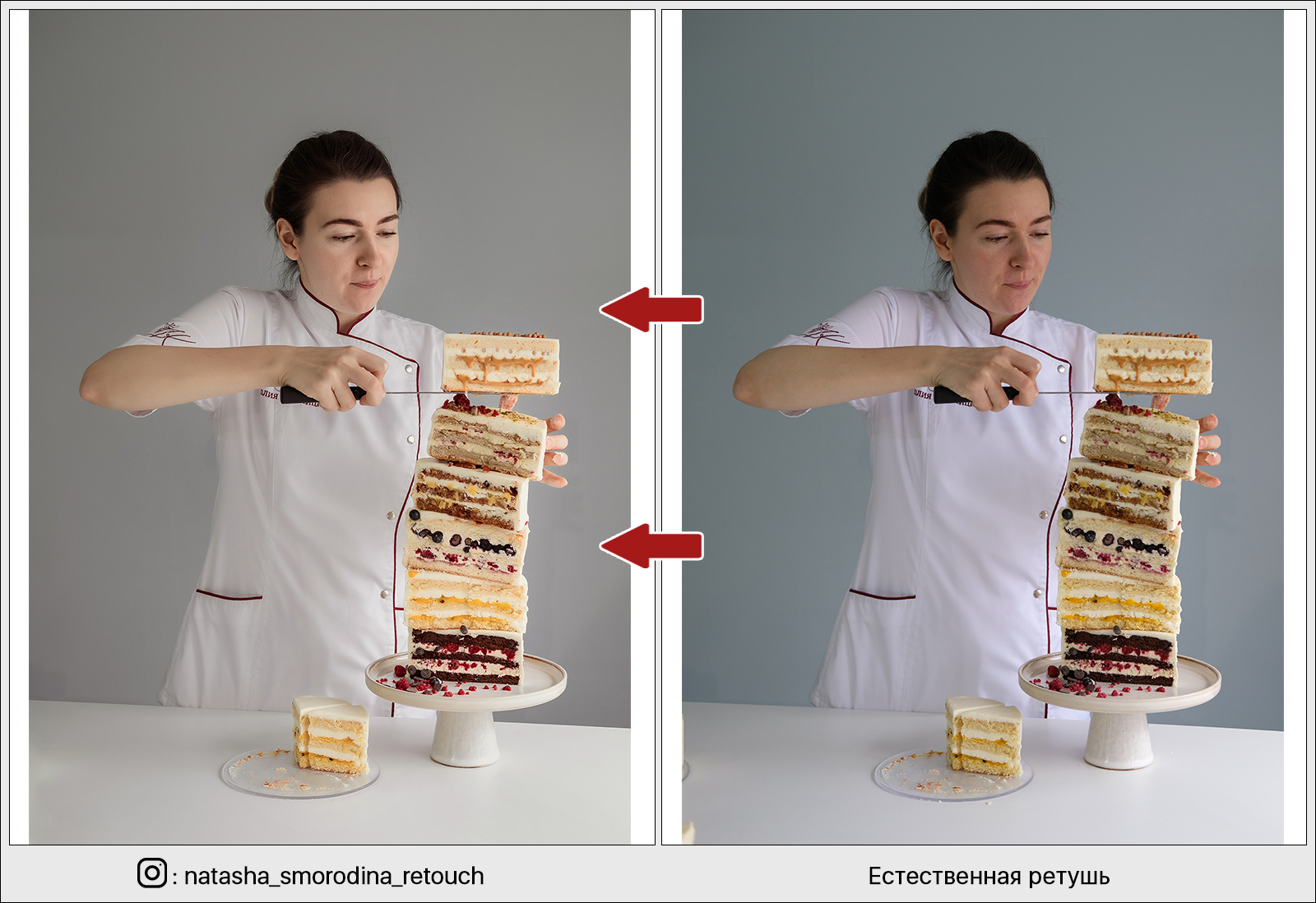 : natasha_smorodina_retouch

Естественная ретушь