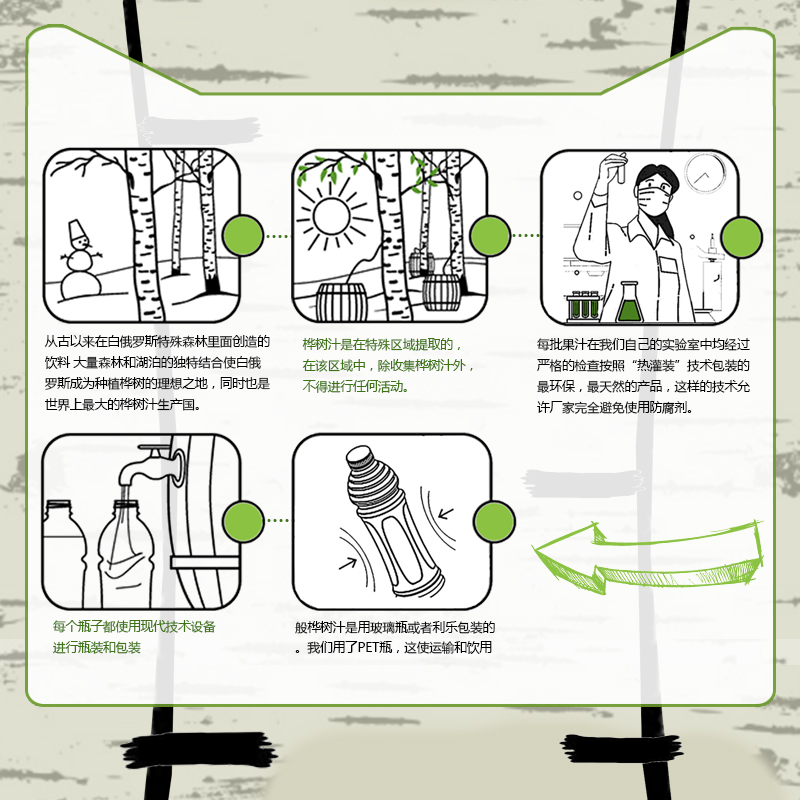 从古以来在白俄罗斯特殊森林里面创造的饮料 大量森林和湖泊的独特结合使白俄罗斯成为种植桦树的理想之地，同时也是世界上最大的桦树汁生产国。

桦树汁是在特殊区域提取的，在该区域中，除收集桦树汁外，不得进行任何活动。

每批果汁在我们自己的实验室中均经过严格的检查按照“热灌装”技术包装的最环保，最天然的产品，这样的技术允许厂家完全避免使用防腐剂。

每个瓶子都使用现代技术设备进行瓶装和包装

般桦树汁是用玻璃瓶或者利乐包装的。我们用了PET瓶，这使运输和饮用