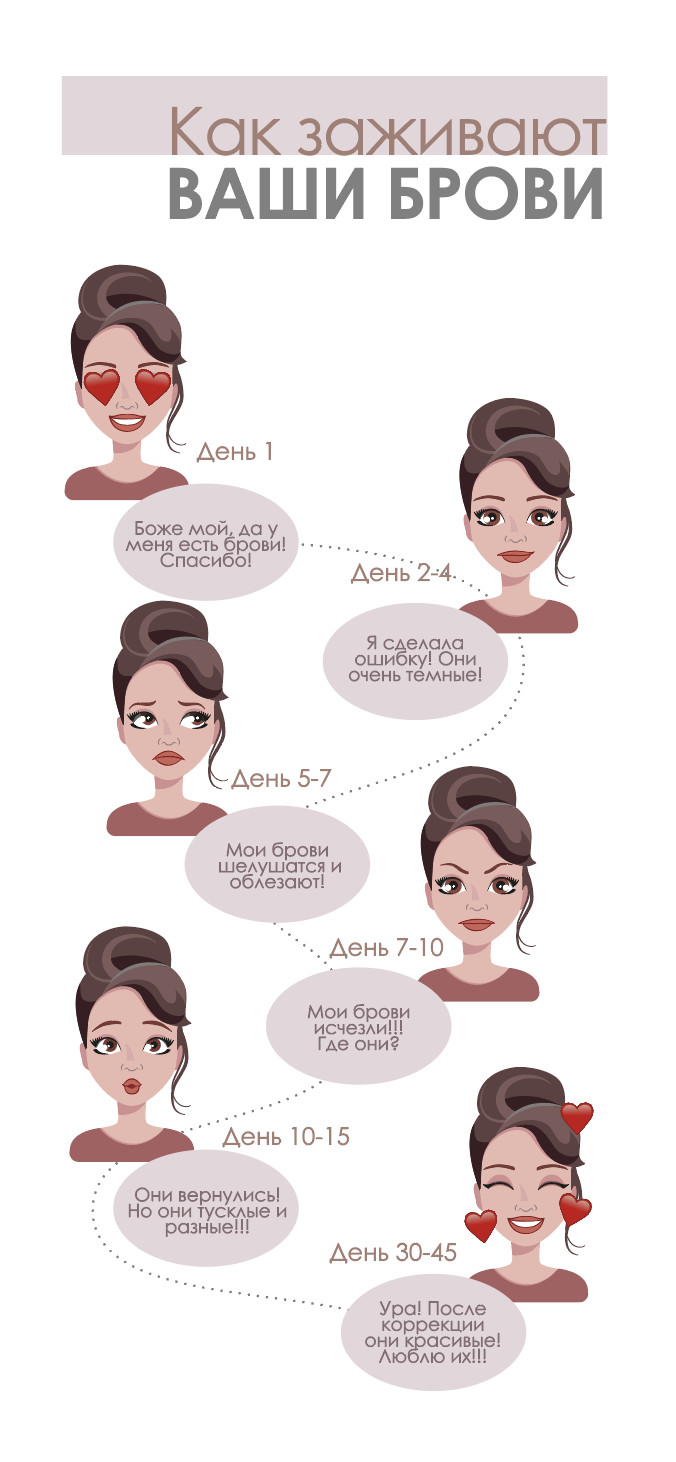 Как заживают
ВАШИ БРОВИ

День 1

Боже мой, да у меня есть брови! Спасибо!

День 2-4

Я сделала ошибку! Они очень темные!

День 5-7

Мои брови шелушатся и облезают!

День 7-10

Мои брови исчезли!!! Где они?

День 10-15

Они вернулись! Но они тусклые и разные!!!

День 30-45

Ура! После коррекции они красивые! Люблю их!!!