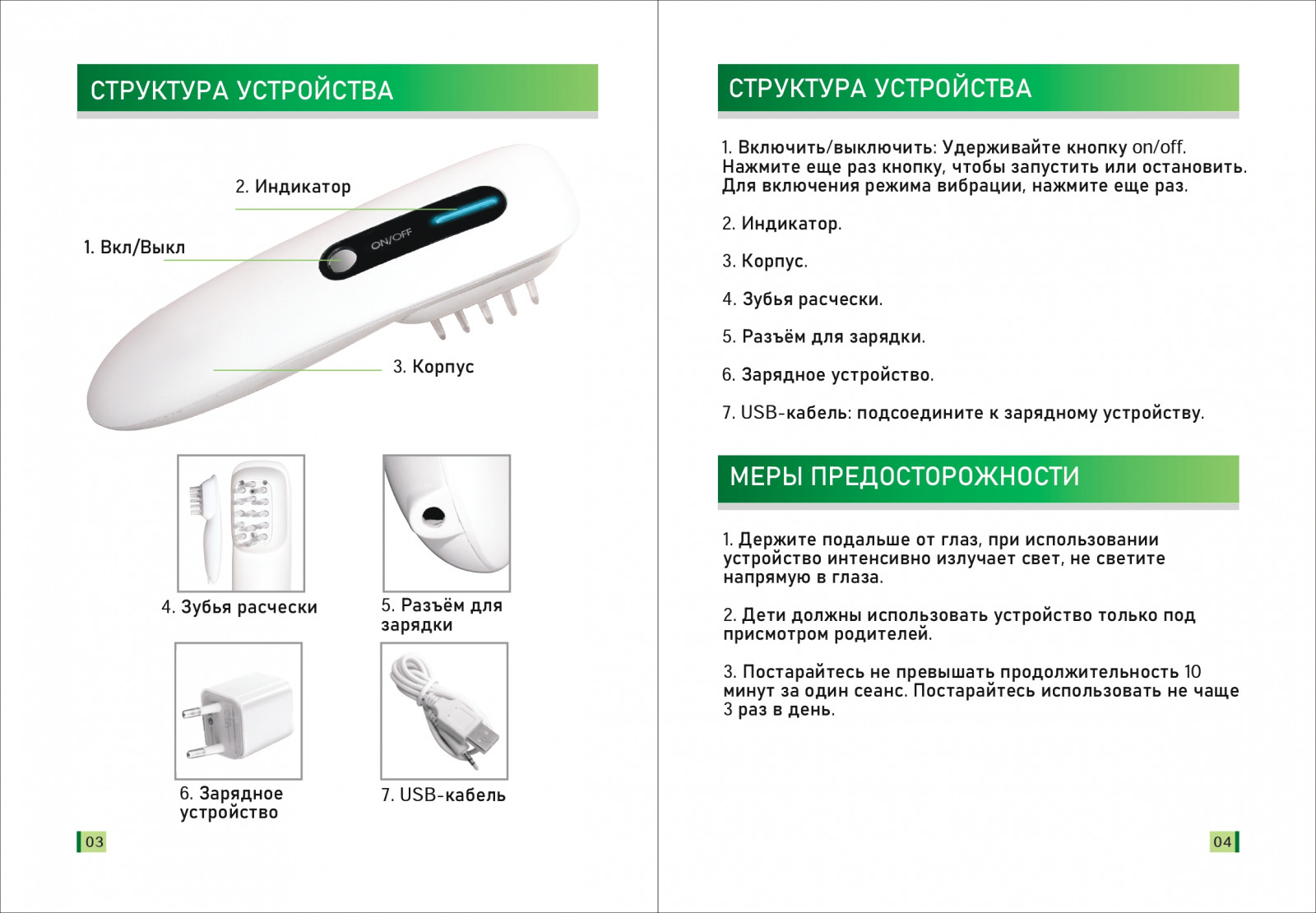 СТРУКТУРА УСТРОЙСТВА

2. Индикатор

1. Вкл/Выкл

ON/OFF

3. Корпус

4. Зубья расчески

5. Разъём для зарядки

6. Зарядное устройство

7. USB-кабель

03

СТРУКТУРА УСТРОЙСТВА

1. Включить/выключить: Удерживайте кнопку on/off. Нажмите еще раз кнопку, чтобы запустить или остановить. Для включения режима вибрации, нажмите еще раз.

2. Индикатор.

3. Корпус.

4. Зубья расчески.

5. Разъём для зарядки.

6. Зарядное устройство.

7. USB-кабель: подсоедините к зарядному устройству.

МЕРЫ ПРЕДОСТОРОЖНОСТИ

1. Держите подальше от глаз, при использовании устройство интенсивно излучает свет, не светите напрямую в глаза.

2. Дети должны использовать устройство только под присмотром родителей.

3. Постарайтесь не превышать продолжительность 10 минут за один сеанс. Постарайтесь использовать не чаще 3 раз в день.

04