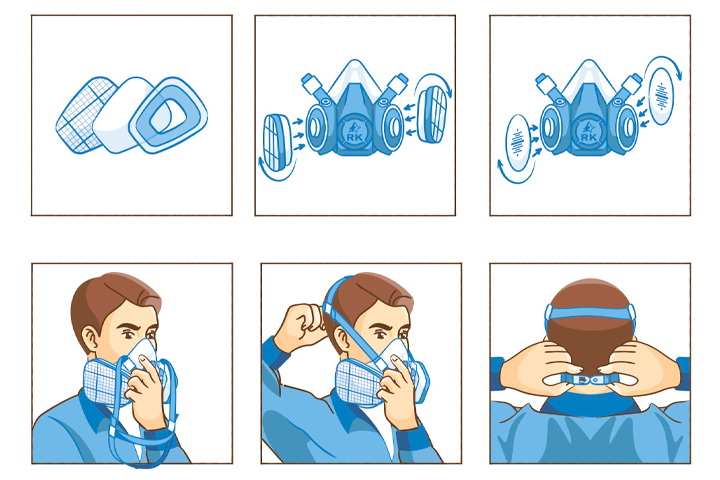 RK

RK