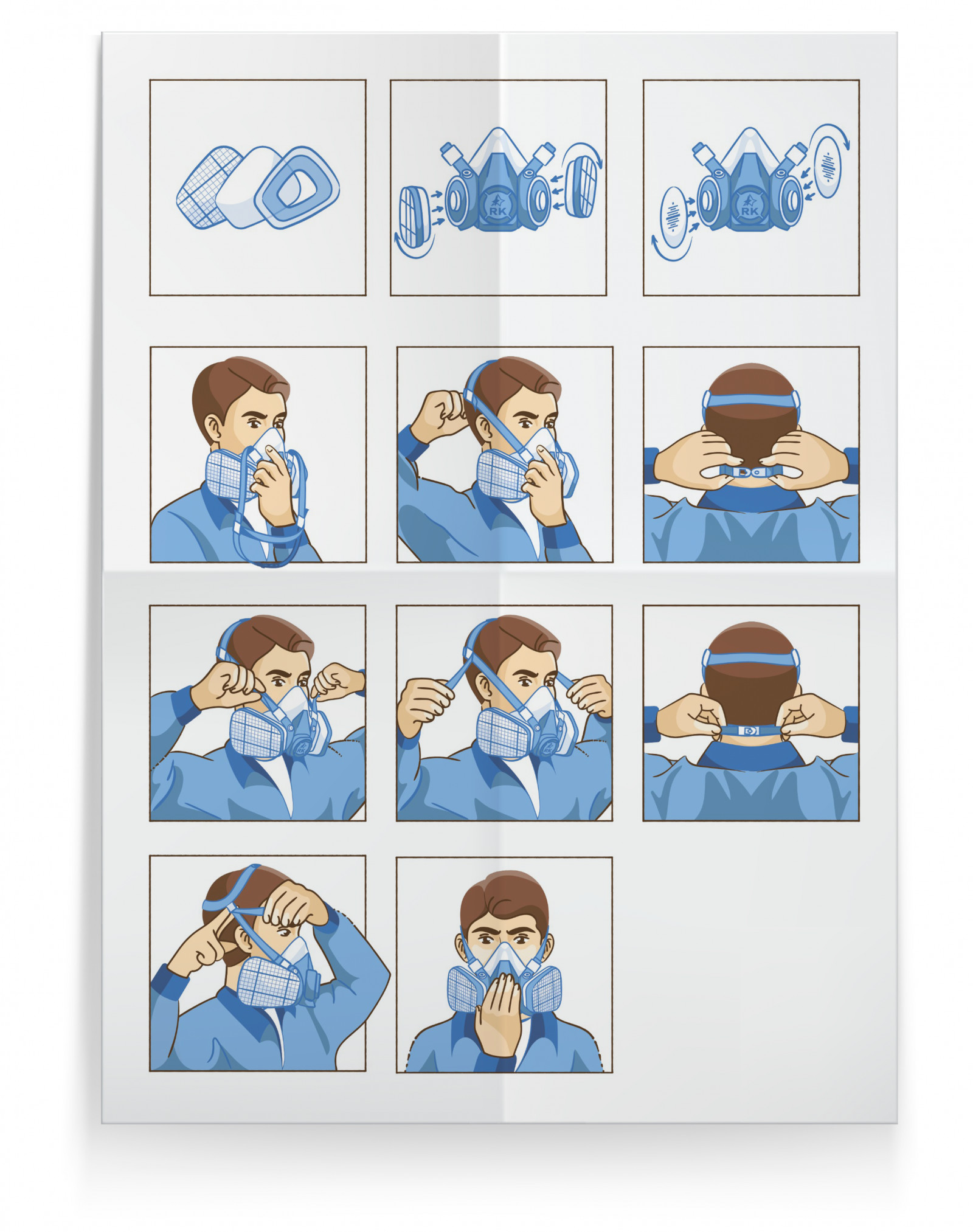 RK

RK