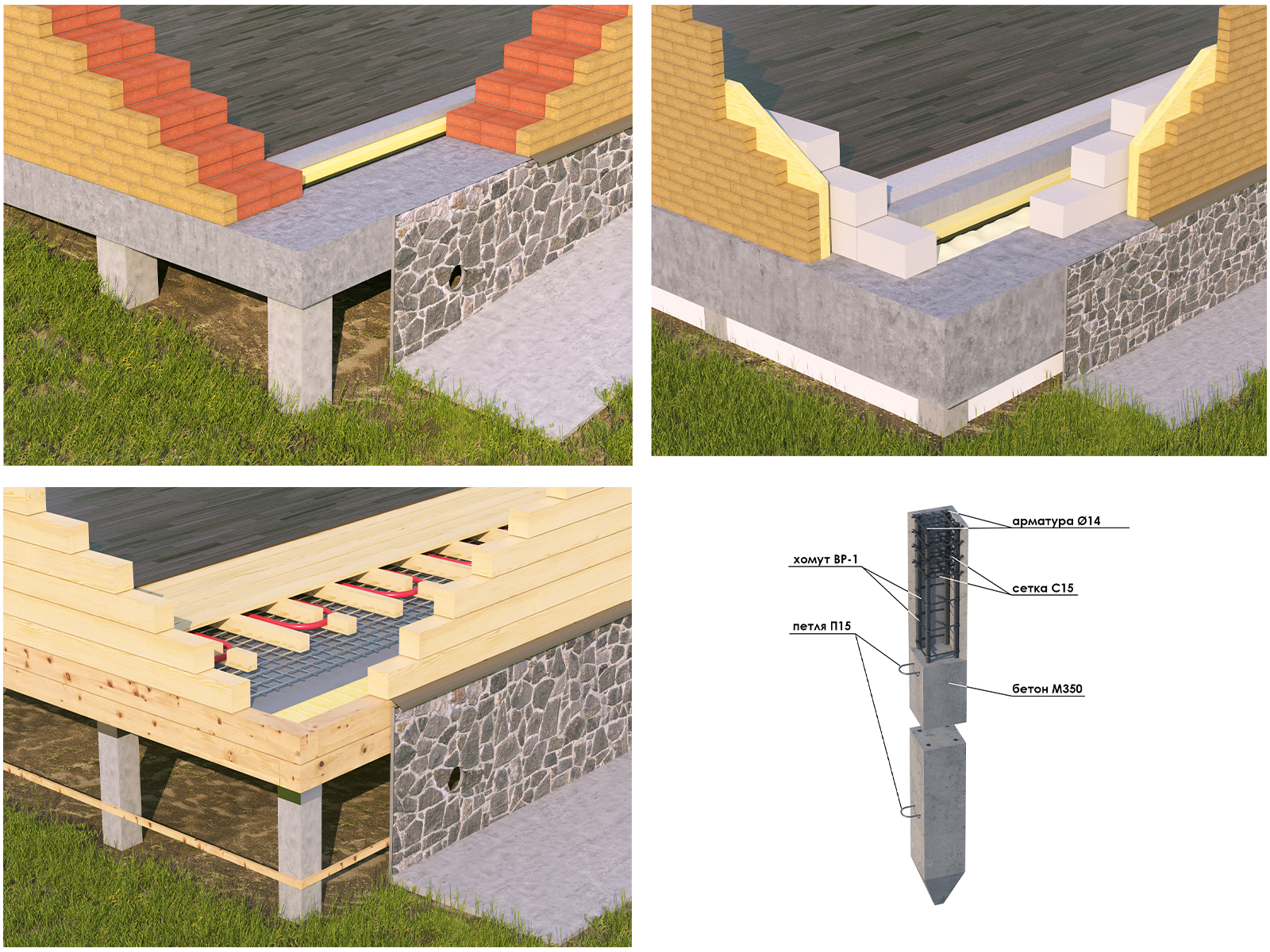 арматура Ø14
хомут ВР-1
сетка С15
петля П15
бетон М350