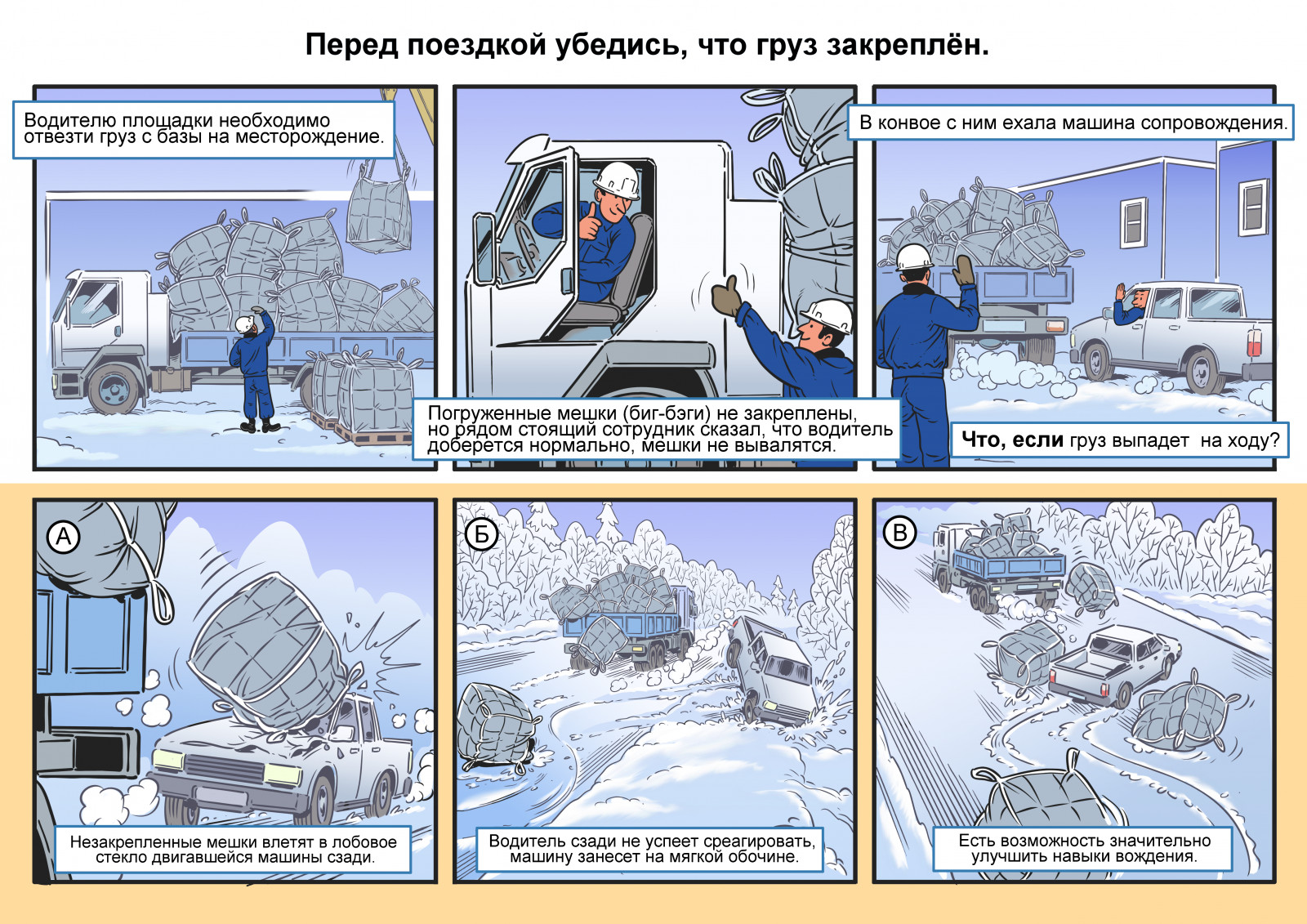 Перед поездкой убедись, что груз закреплён.

Водителю площадки необходимо отвезти груз с базы на месторождение.

Погруженные мешки (биг-бэги) не закреплены, но рядом стоящий сотрудник сказал, что водитель доберется нормально, мешки не вывалятся.

В конвое с ним ехала машина сопровождения.

Что, если груз выпадет на ходу?

А

Незакрепленные мешки влетят в лобовое стекло двигавшейся машины сзади.

Б

Водитель сзади не успеет среагировать, машину занесет на мягкой обочине.

В

Есть возможность значительно улучшить навыки вождения.