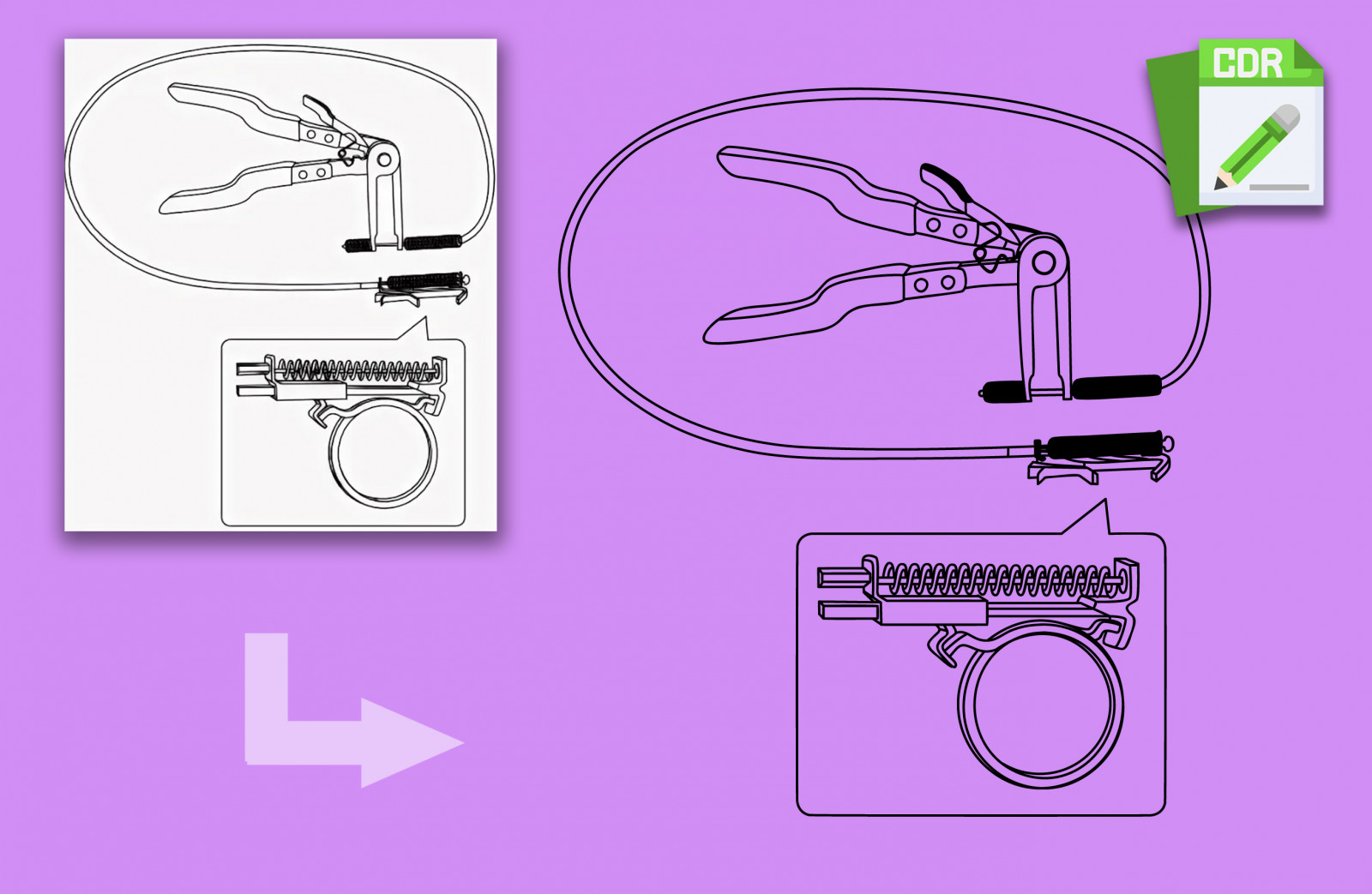 CDR