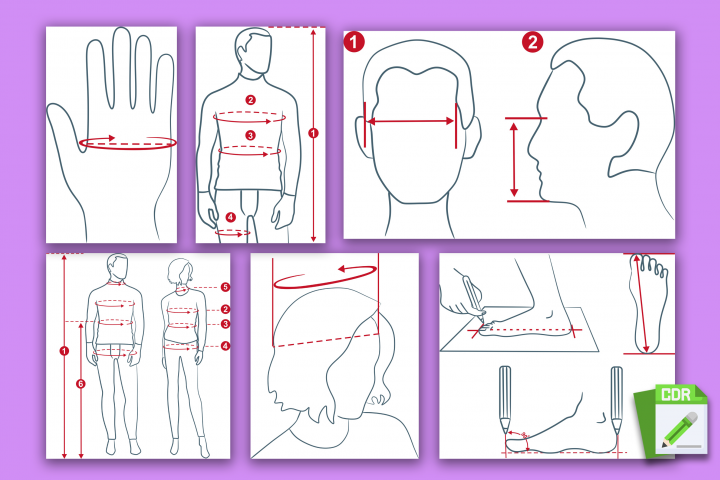 2
3
1
4
1
2
5
2
3
4
1
6
CDR