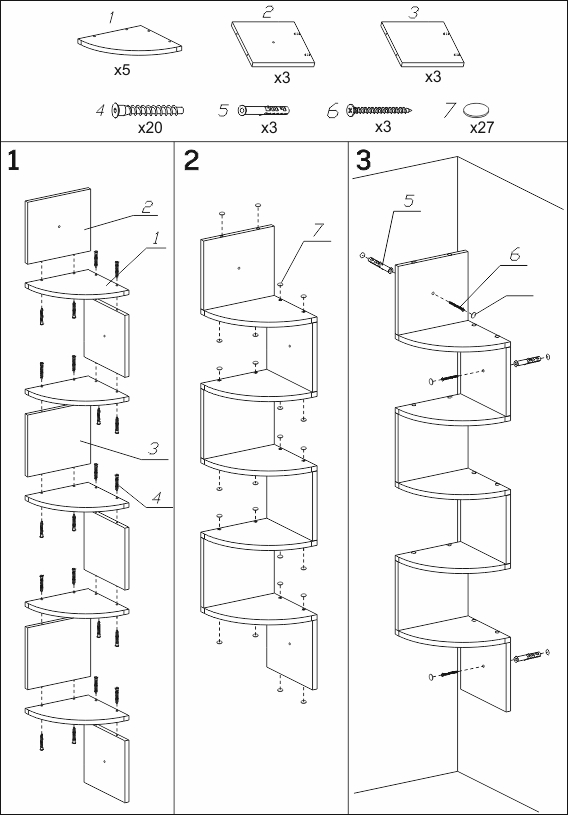 1
x5
2
x3
3
x3
4
x20
5
x3
6
x3
7
x27

1
2
1
3
4

2
7

3
5
6