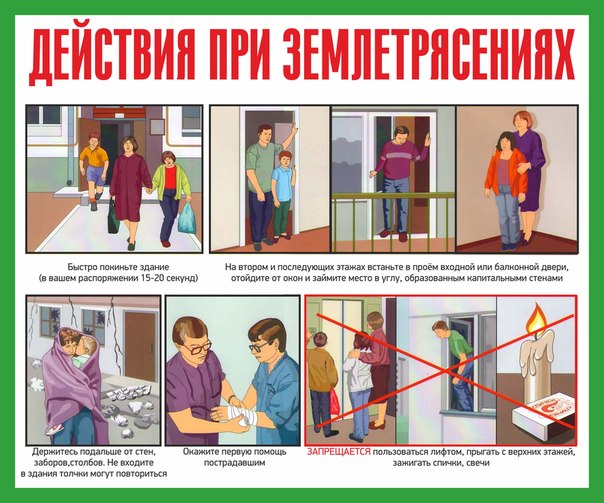 ДЕЙСТВИЯ ПРИ ЗЕМЛЕТРЯСЕНИЯХ

Быстро покиньте здание (в вашем распоряжении 15-20 секунд)

На втором и последующих этажах встаньте в проём входной или балконной двери, отойдите от окон и займите место в углу, образованным капитальными стенами

Держитесь подальше от стен, заборов,столбов. Не входите в здания толчки могут повториться

Окажите первую помощь пострадавшим

ЗАПРЕЩАЕТСЯ пользоваться лифтом, прыгать с верхних этажей, зажигать спички, свечи