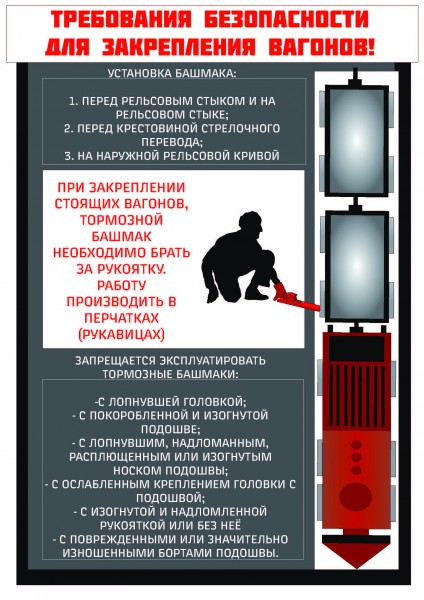 ТРЕБОВАНИЯ БЕЗОПАСНОСТИ ДЛЯ ЗАКРЕПЛЕНИЯ ВАГОНОВ!

УСТАНОВКА БАШМАКА:

1. ПЕРЕД РЕЛЬСОВЫМ СТЫКОМ И НА РЕЛЬСОВОМ СТЫКЕ;
2. ПЕРЕД КРЕСТОВИНОЙ СТРЕЛОЧНОГО ПЕРЕВОДА;
3. НА НАРУЖНОЙ РЕЛЬСОВОЙ КРИВОЙ

ПРИ ЗАКРЕПЛЕНИИ СТОЯЩИХ ВАГОНОВ, ТОРМОЗНОЙ БАШМАК НЕОБХОДИМО БРАТЬ ЗА РУКОЯТКУ. РАБОТУ ПРОИЗВОДИТЬ В ПЕРЧАТКАХ (РУКАВИЦАХ)

ЗАПРЕЩАЕТСЯ ЭКСПЛУАТИРОВАТЬ ТОРМОЗНЫЕ БАШМАКИ:

-С ЛОПНУВШЕЙ ГОЛОВКОЙ;
- С ПОКОРОБЛЕННОЙ И ИЗОГНУТОЙ ПОДОШВЕ;
- С ЛОПНУВШИМ, НАДЛОМАННЫМ, РАСПЛЮЩЕННЫМ ИЛИ ИЗОГНУТЫМ НОСКОМ ПОДОШВЫ;
- С ОСЛАБЛЕННЫМ КРЕПЛЕНИЕМ ГОЛОВКИ С ПОДОШВОЙ;
- С ИЗОГНУТОЙ И НАДЛОМЛЕННОЙ РУКОЯТКОЙ ИЛИ БЕЗ НЕЁ
- С ПОВРЕЖДЕННЫМИ ИЛИ ЗНАЧИТЕЛЬНО ИЗНОШЕННЫМИ БОРТАМИ ПОДОШВЫ.