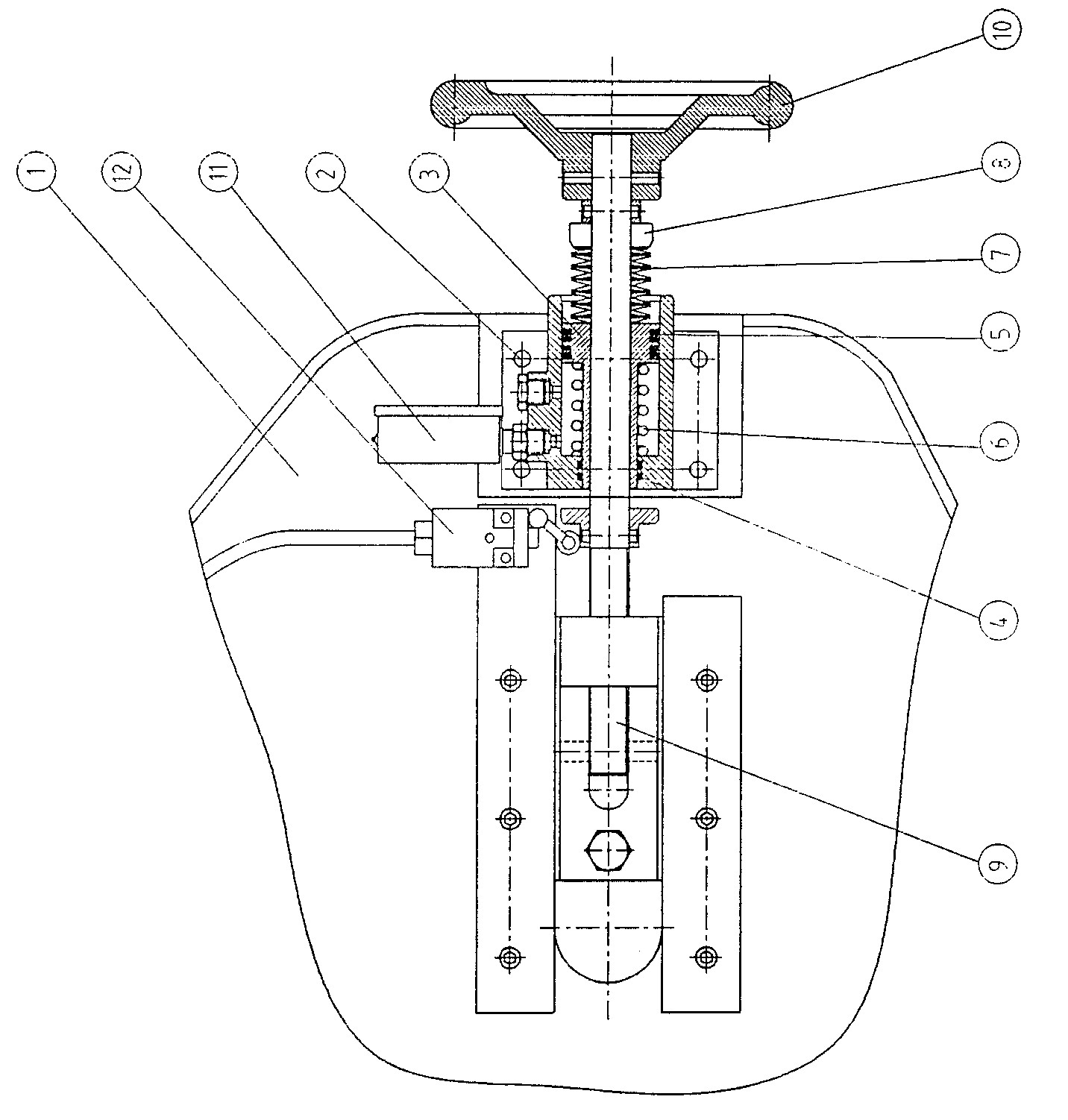 1
12
11
2
3
10
8
7
5
6
4
9