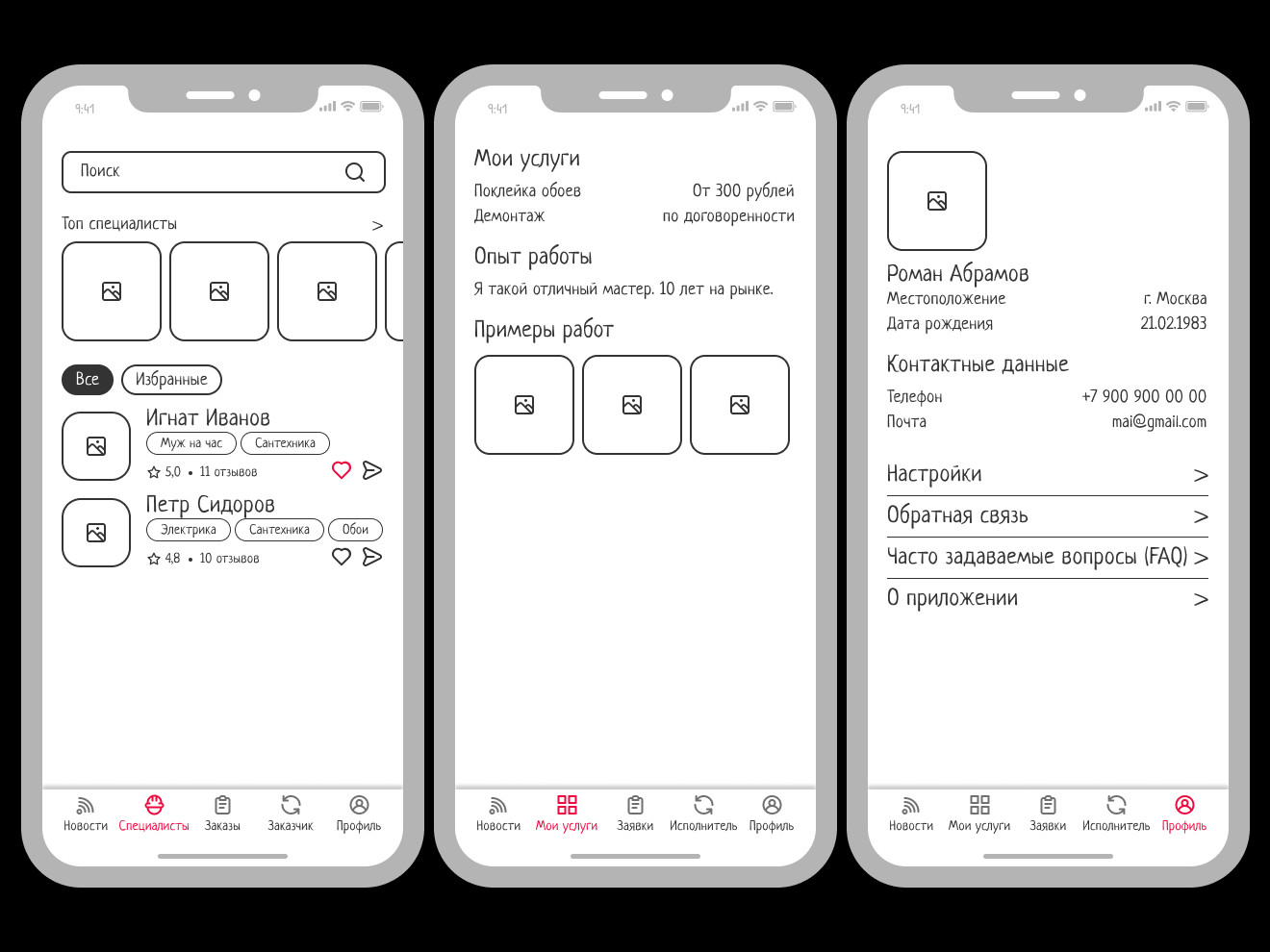 9:41

Поиск

Топ специалисты >

Все Избранные

Игнат Иванов
Муж на час Сантехника
5,0 • 11 отзывов

Петр Сидоров
Электрика Сантехника Обои
4,8 • 10 отзывов

Новости Специалисты Заказы Заказчик Профиль

9:41

Мои услуги
Поклейка обоев От 300 рублей
Демонтаж по договоренности

Опыт работы
Я такой отличный мастер. 10 лет на рынке.

Примеры работ

Новости Мои услуги Заявки Исполнитель Профиль

9:41

Роман Абрамов
Местоположение г. Москва
Дата рождения 21.02.1983

Контактные данные
Телефон +7 900 900 00 00
Почта mai@gmail.com

Настройки >
Обратная связь >
Часто задаваемые вопросы (FAQ) >
О приложении >

Новости Мои услуги Заявки Исполнитель Профиль