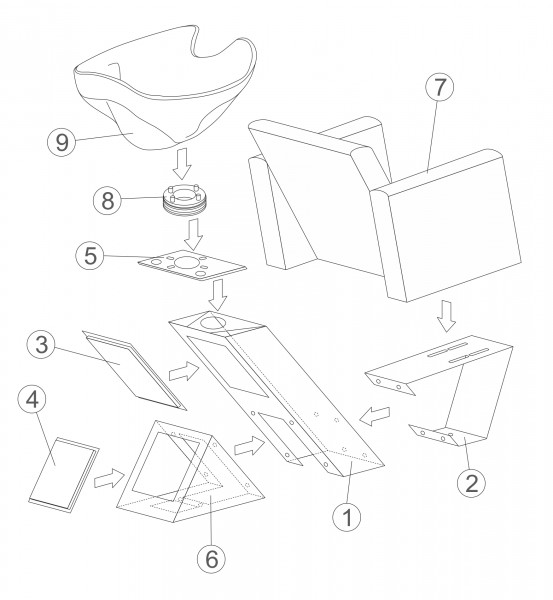 9
7
8
5
3
4
2
1
6