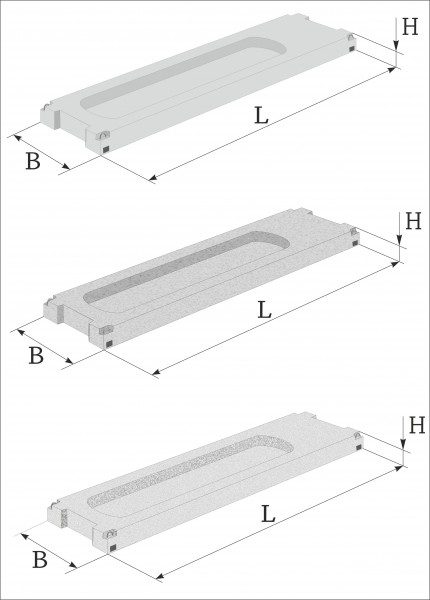 H
L
B
H
L
B
H
L
B