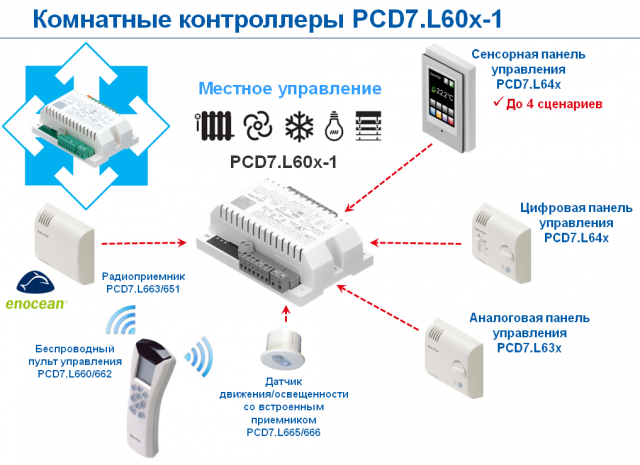 Комнатные контроллеры PCD7.L60x-1

Местное управление

PCD7.L60x-1

Сенсорная панель управления PCD7.L64x

✓ До 4 сценариев

22.2°C

Цифровая панель управления PCD7.L64x

Аналоговая панель управления PCD7.L63x

Радиоприемник PCD7.L663/651

enocean

Беспроводный пульт управления PCD7.L660/662

Датчик движения/освещенности со встроенным приемником PCD7.L665/666