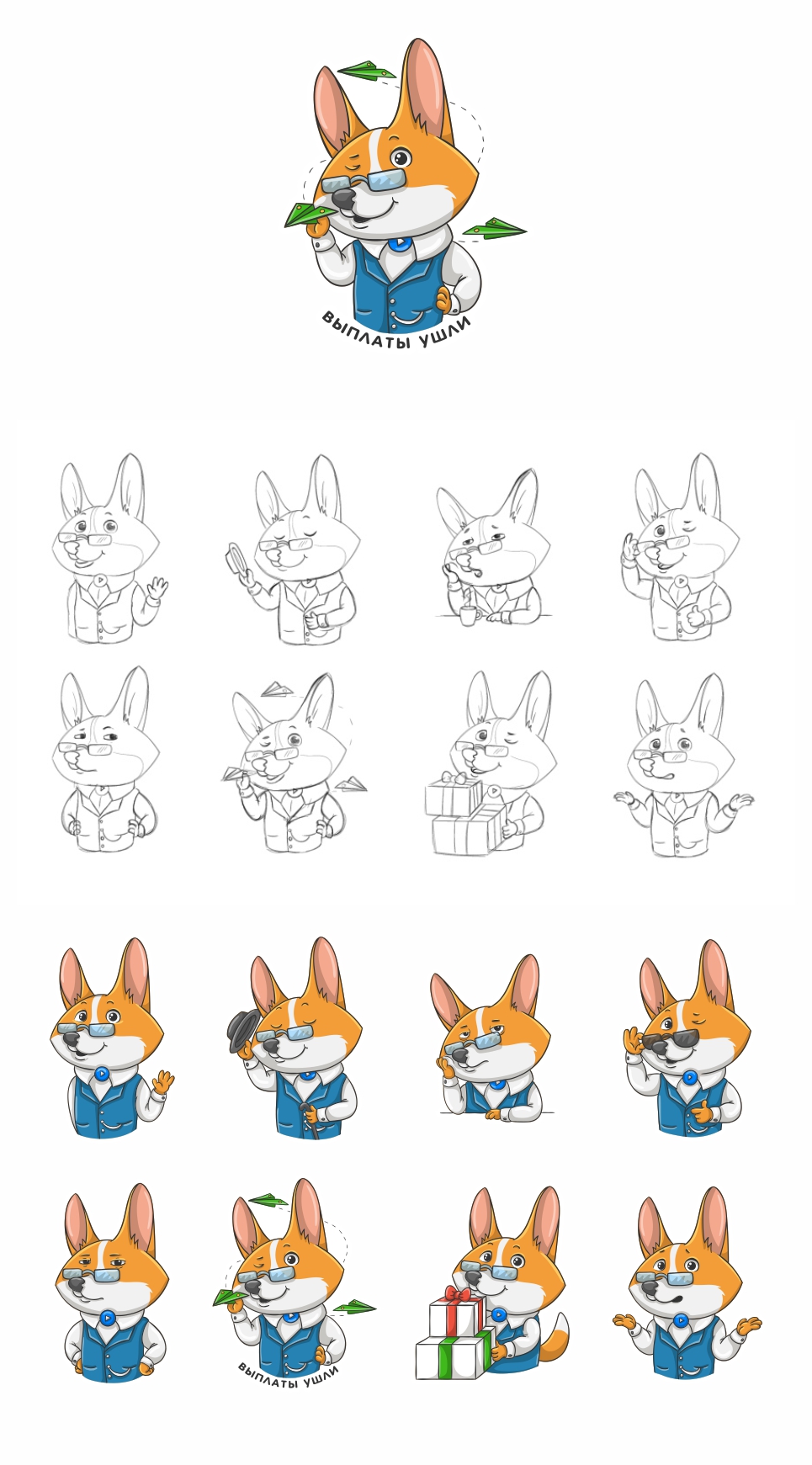 ВЫПЛАТЫ УШЛИ

ВЫПЛАТЫ УШЛИ