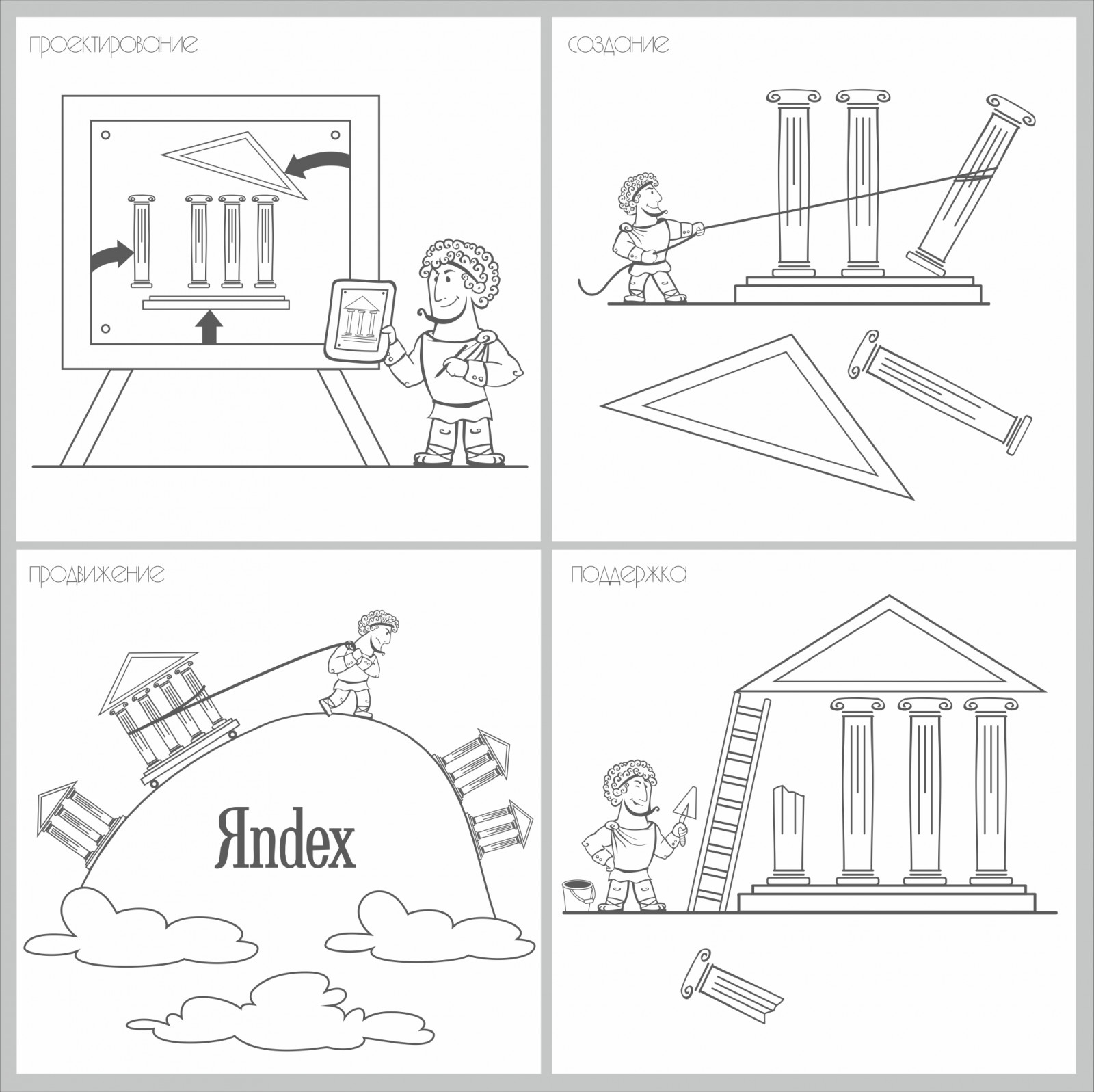 проектирование

создание

продвижение

Яndex

поддержка