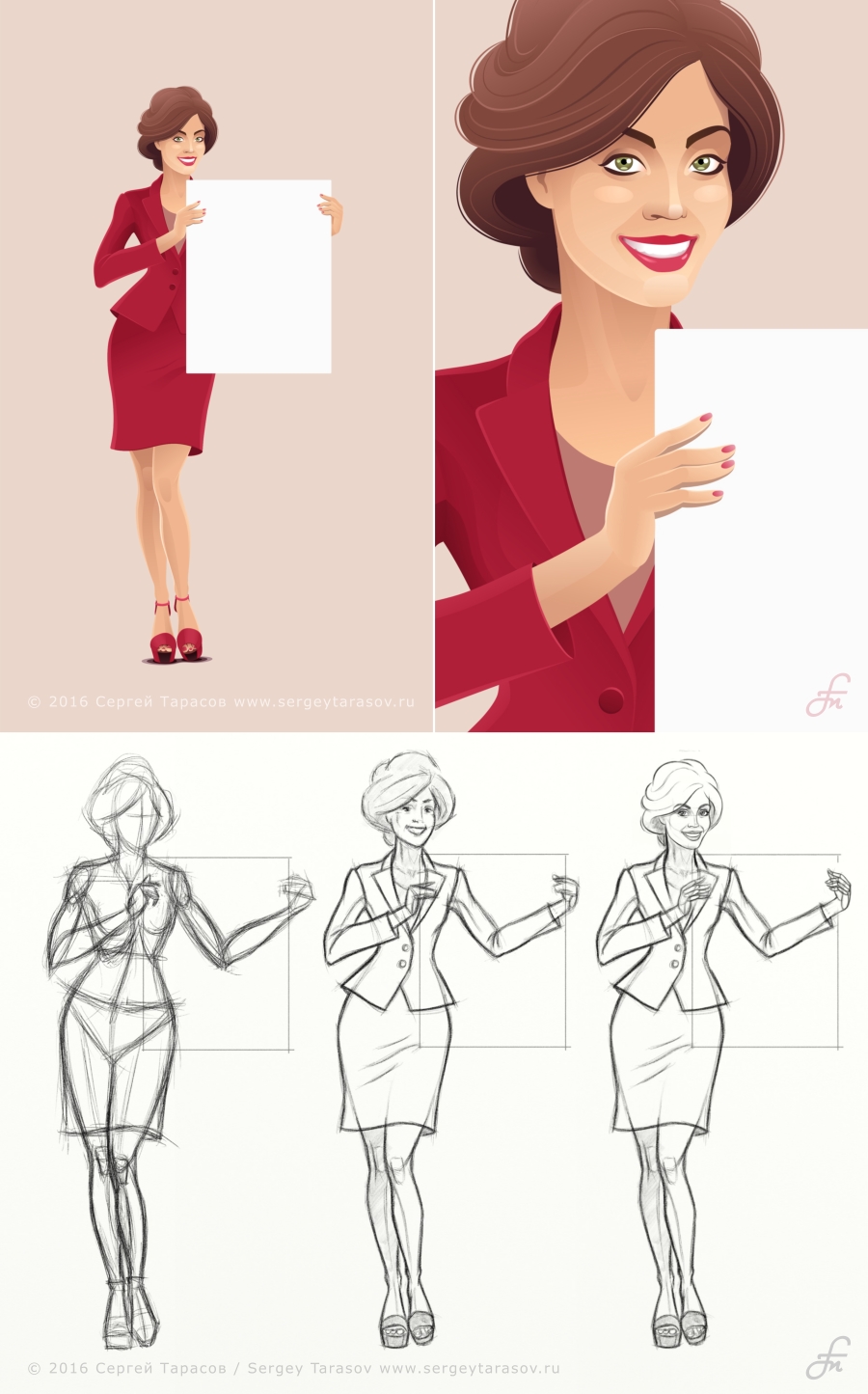 © 2016 Сергей Тарасов www.sergeytarasov.ru

© 2016 Сергей Тарасов / Sergey Tarasov www.sergeytarasov.ru