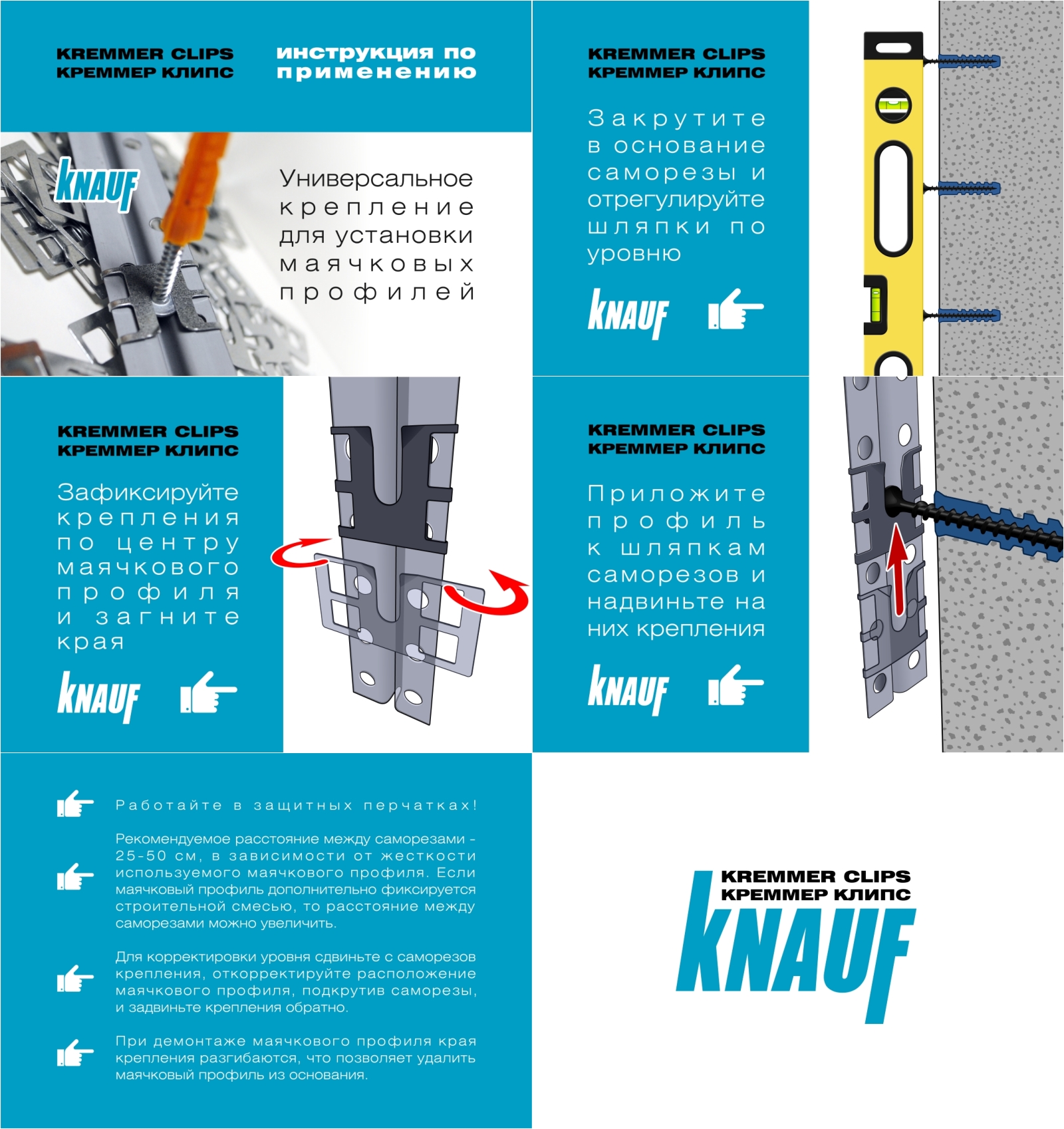 KREMMER CLIPS
КРЕММЕР КЛИПС

инструкция по применению

KNAUF

Универсальное крепление для установки маячковых профилей

KREMMER CLIPS
КРЕММЕР КЛИПС

Закрутите в основание саморезы и отрегулируйте шляпки по уровню

KNAUF

KREMMER CLIPS
КРЕММЕР КЛИПС

Зафиксируйте крепления по центру маячкового профиля и загните края

KNAUF

KREMMER CLIPS
КРЕММЕР КЛИПС

Приложите профиль к шляпкам саморезов и надвиньте на них крепления

KNAUF

Работайте в защитных перчатках!

Рекомендуемое расстояние между саморезами - 25-50 см, в зависимости от жесткости используемого маячкового профиля. Если маячковый профиль дополнительно фиксируется строительной смесью, то расстояние между саморезами можно увеличить.

Для корректировки уровня сдвиньте с саморезов крепления, откорректируйте расположение маячкового профиля, подкрутив саморезы, и задвиньте крепления обратно.

При демонтаже маячкового профиля края крепления разгибаются, что позволяет удалить маячковый профиль из основания.

KREMMER CLIPS
КРЕММЕР КЛИПС
KNAUF