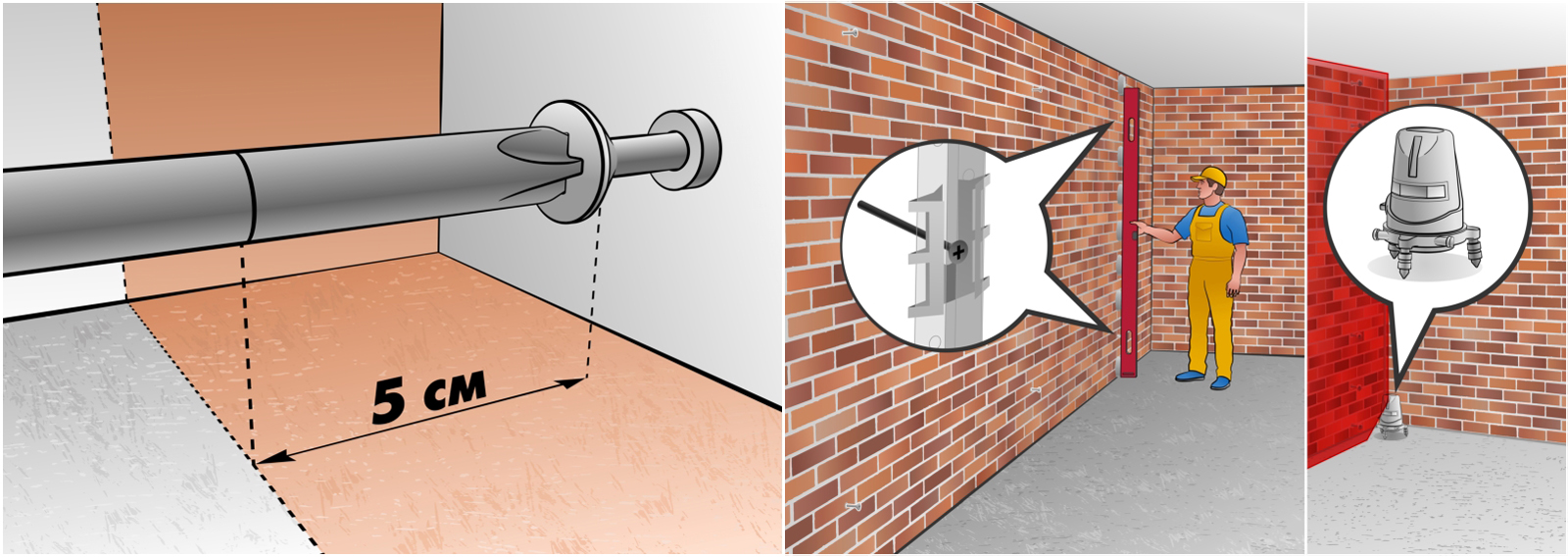 5 см