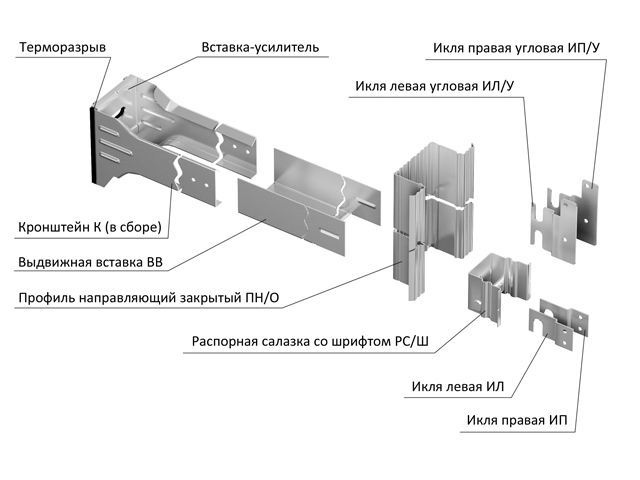 Терморазрыв

Вставка-усилитель

Икля правая угловая ИП/У

Икля левая угловая ИЛ/У

Кронштейн К (в сборе)

Выдвижная вставка ВВ

Профиль направляющий закрытый ПН/О

Распорная салазка со шрифтом РС/Ш

Икля левая ИЛ

Икля правая ИП