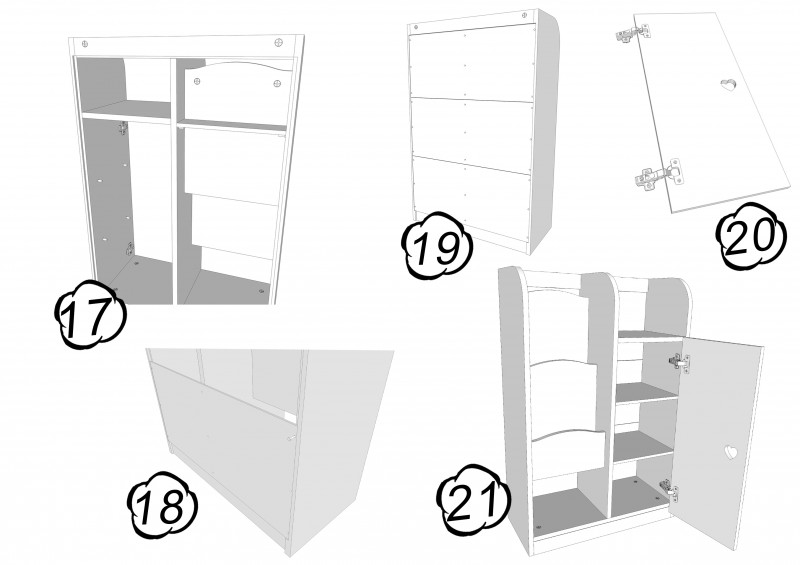 17

19

20

18

21