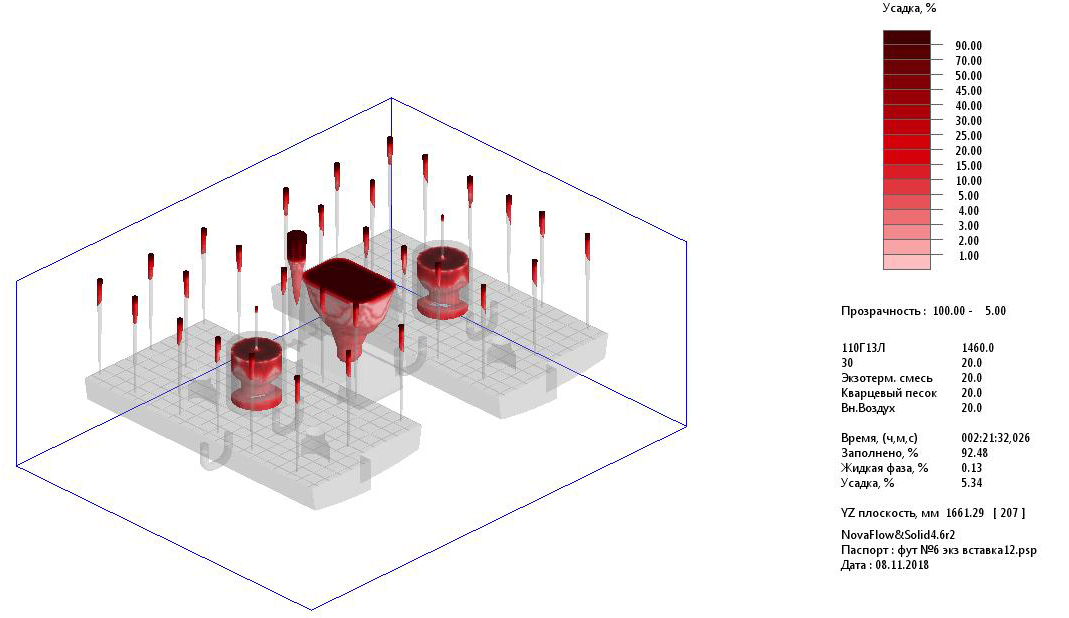 Усадка, %

90.00
70.00
50.00
45.00
40.00
30.00
25.00
20.00
15.00
10.00
5.00
4.00
3.00
2.00
1.00

Прозрачность : 100.00 - 5.00

| | |
|---|---|
| 110Г13Л | 1460.0 |
| 30 | 20.0 |
| Экзотерм. смесь | 20.0 |
| Кварцевый песок | 20.0 |
| Вн.Воздух | 20.0 |

| | |
|---|---|
| Время, (ч,м,с) | 002:21:32,026 |
| Заполнено, % | 92.48 |
| Жидкая фаза, % | 0.13 |
| Усадка, % | 5.34 |

YZ плоскость, мм 1661.29 [ 207 ]

NovaFlow&Solid4.6r2
Паспорт : фут №6 экз вставка12.psp
Дата : 08.11.2018