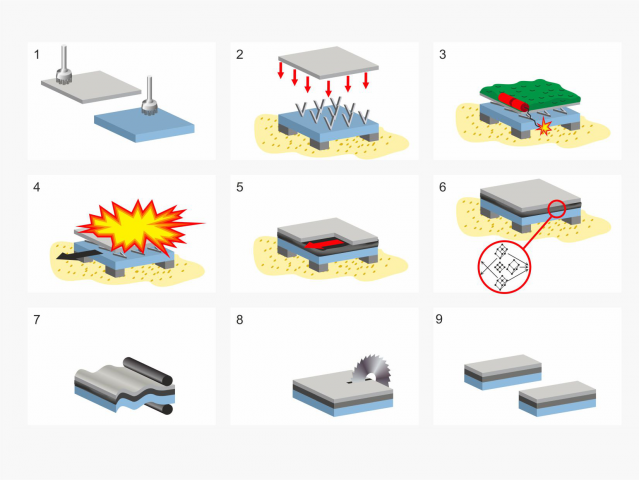 1

2

3

4

5

6

7

8

9