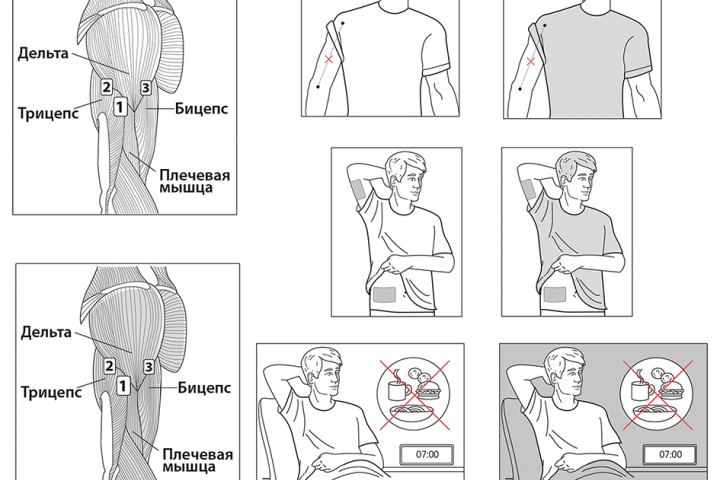 Дельта
2
3
1
Трицепс
Бицепс
Плечевая мышца

Дельта
2
3
1
Трицепс
Бицепс
Плечевая мышца

07:00

07:00