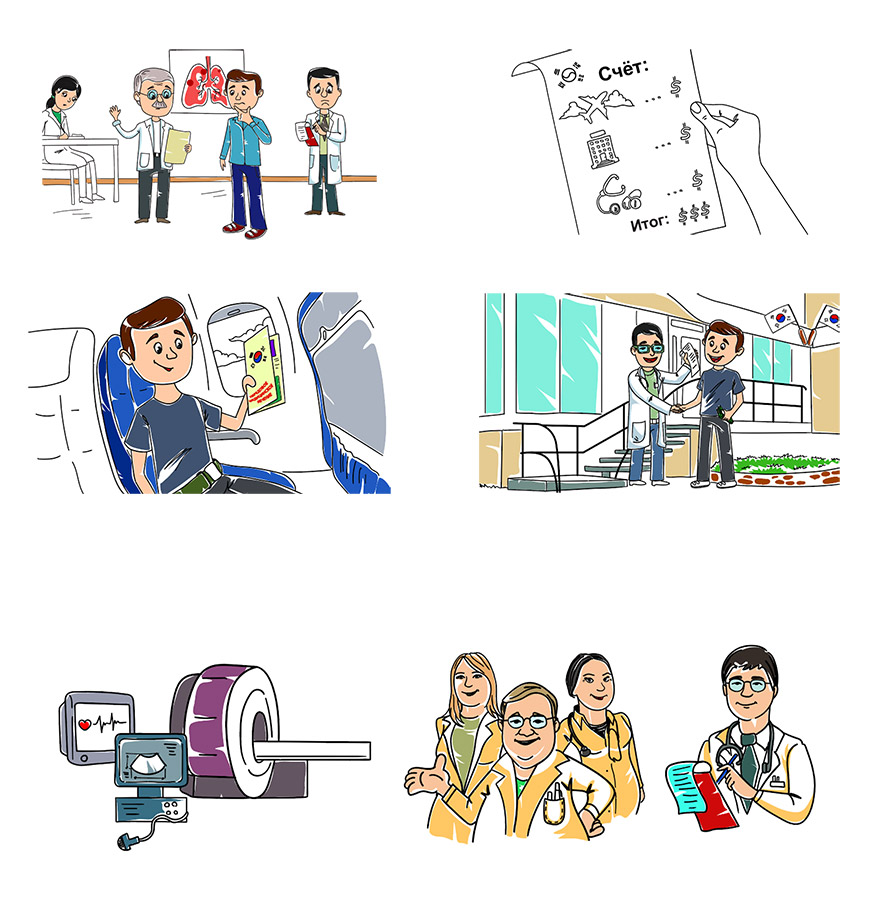 Счёт:
... $
... $
... $
Итог: $$$