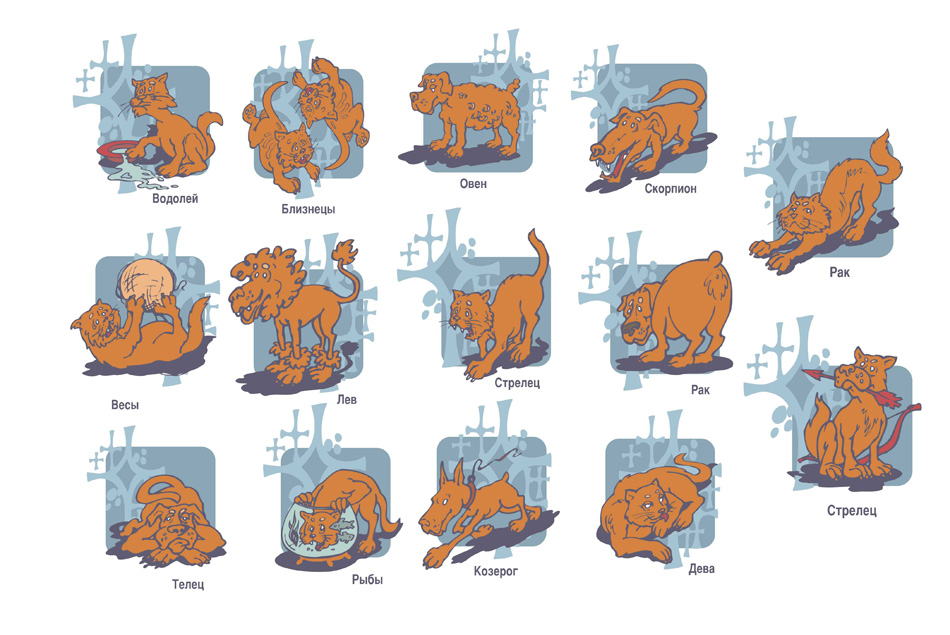 Водолей

Близнецы

Овен

Скорпион

Рак

Весы

Лев

Стрелец

Рак

Стрелец

Телец

Рыбы

Козерог

Дева